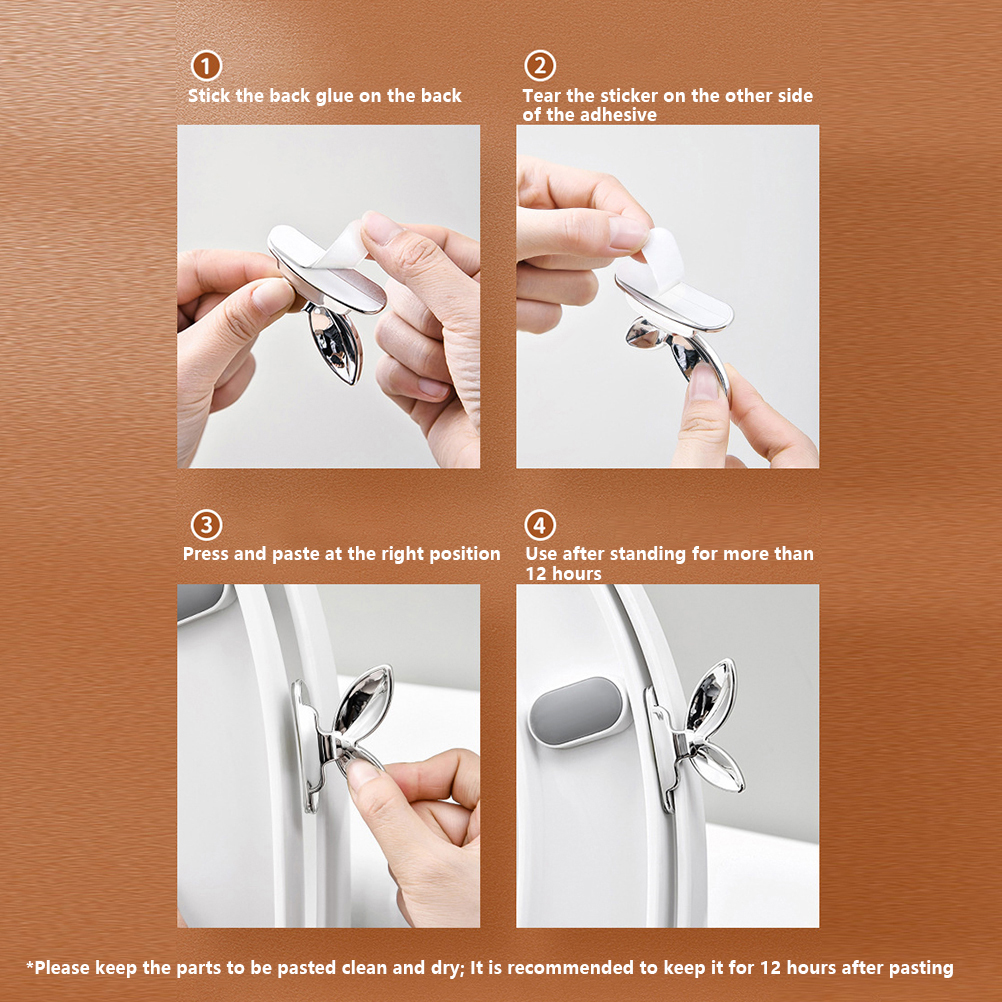 1
Stick the back glue on the back

2
Tear the sticker on the other side of the adhesive

3
Press and paste at the right position

4
Use after standing for more than 12 hours

*Please keep the parts to be pasted clean and dry; It is recommended to keep it for 12 hours after pasting