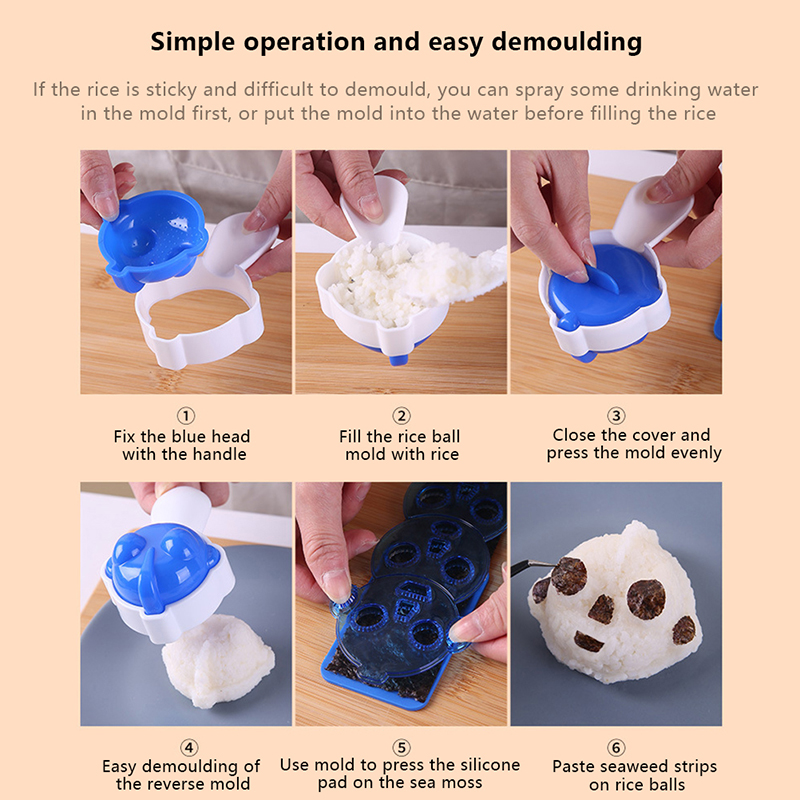 Simple operation and easy demoulding

If the rice is sticky and difficult to demould, you can spray some drinking water in the mold first, or put the mold into the water before filling the rice

①
Fix the blue head with the handle

②
Fill the rice ball mold with rice

③
Close the cover and press the mold evenly

④
Easy demoulding of the reverse mold

⑤
Use mold to press the silicone pad on the sea moss

⑥
Paste seaweed strips on rice balls