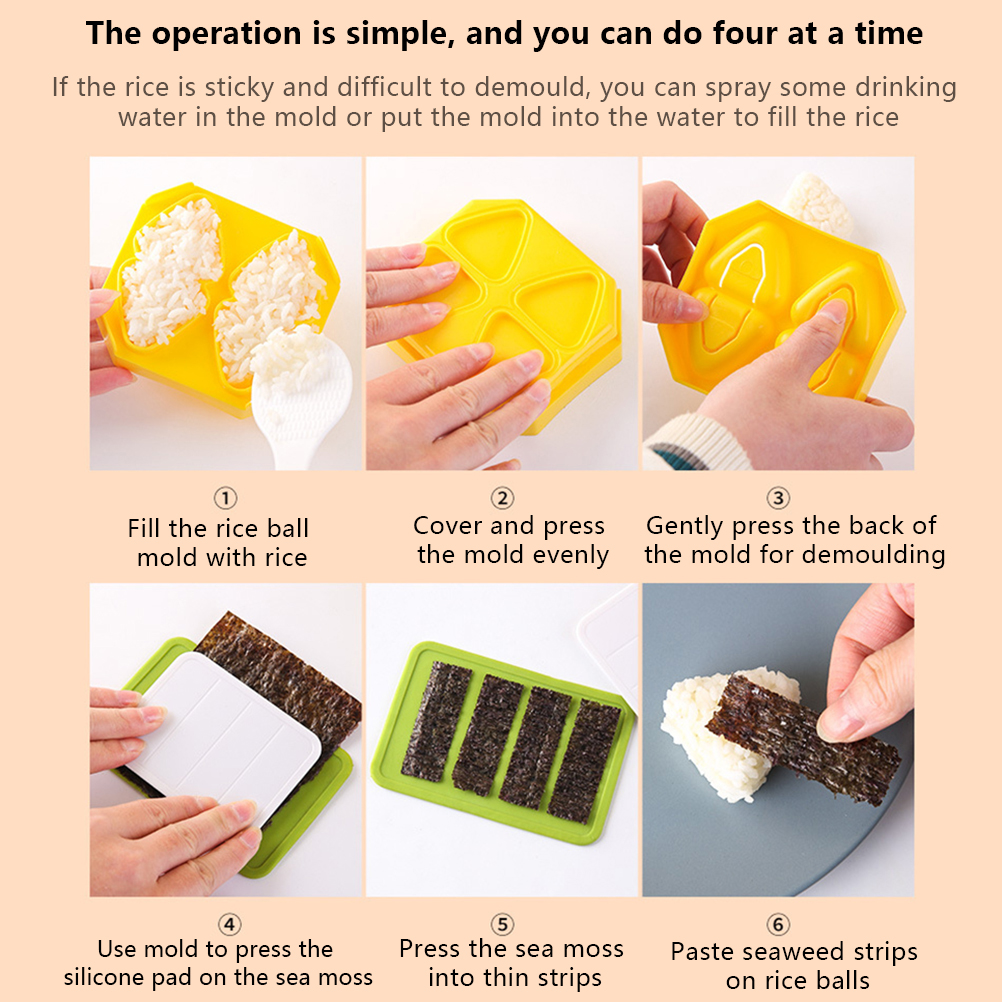 The operation is simple, and you can do four at a time

If the rice is sticky and difficult to demould, you can spray some drinking water in the mold or put the mold into the water to fill the rice

①
Fill the rice ball mold with rice

②
Cover and press the mold evenly

③
Gently press the back of the mold for demoulding

④
Use mold to press the silicone pad on the sea moss

⑤
Press the sea moss into thin strips

⑥
Paste seaweed strips on rice balls