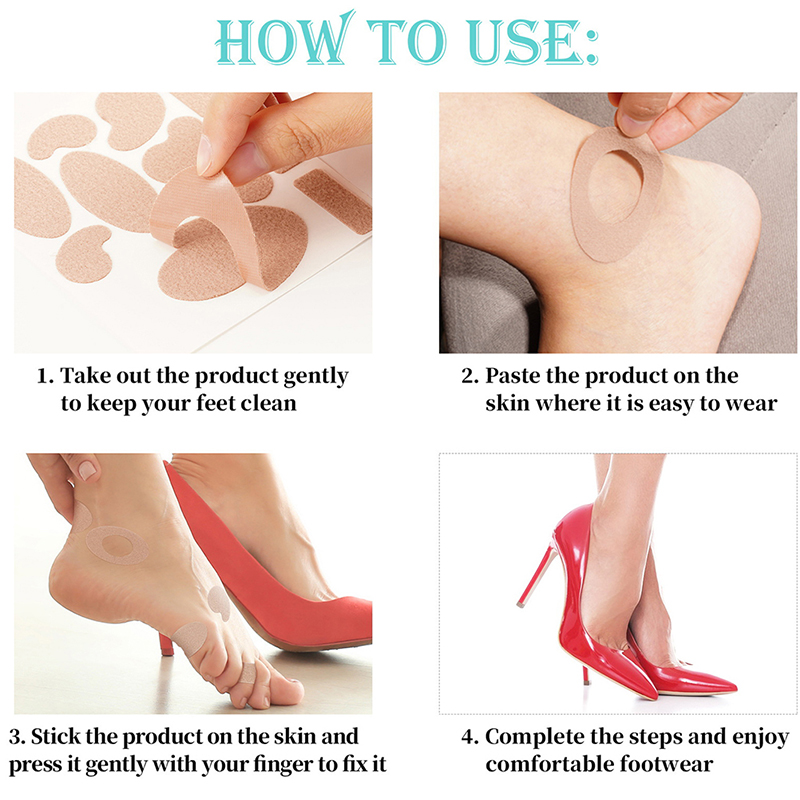 HOW TO USE:

1. Take out the product gently to keep your feet clean

2. Paste the product on the skin where it is easy to wear

3. Stick the product on the skin and press it gently with your finger to fix it

4. Complete the steps and enjoy comfortable footwear