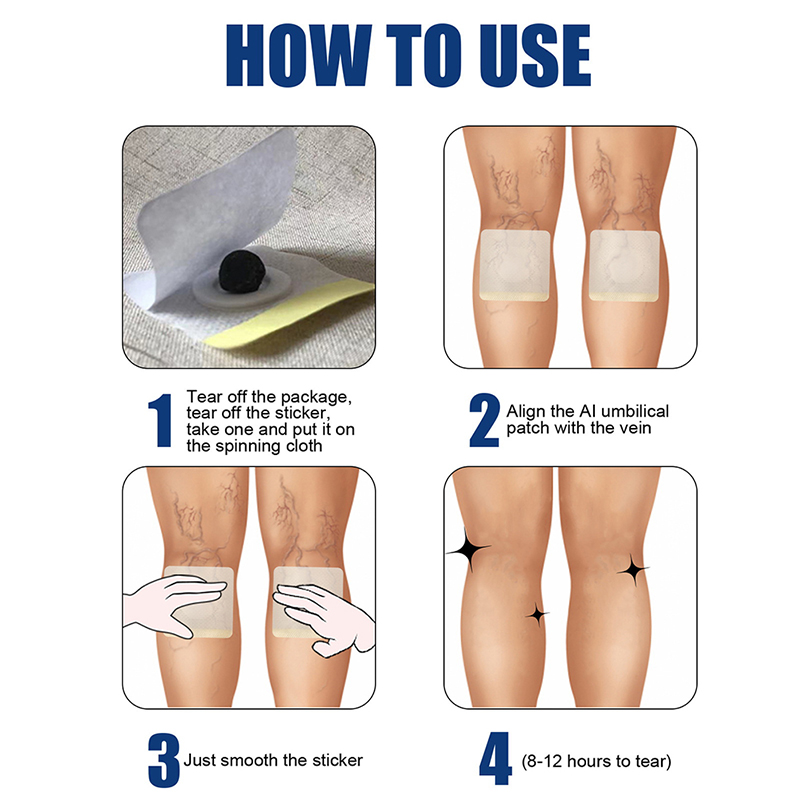 HOW TO USE

1 Tear off the package, tear off the sticker, take one and put it on the spinning cloth

2 Align the AI umbilical patch with the vein

3 Just smooth the sticker

4 (8-12 hours to tear)