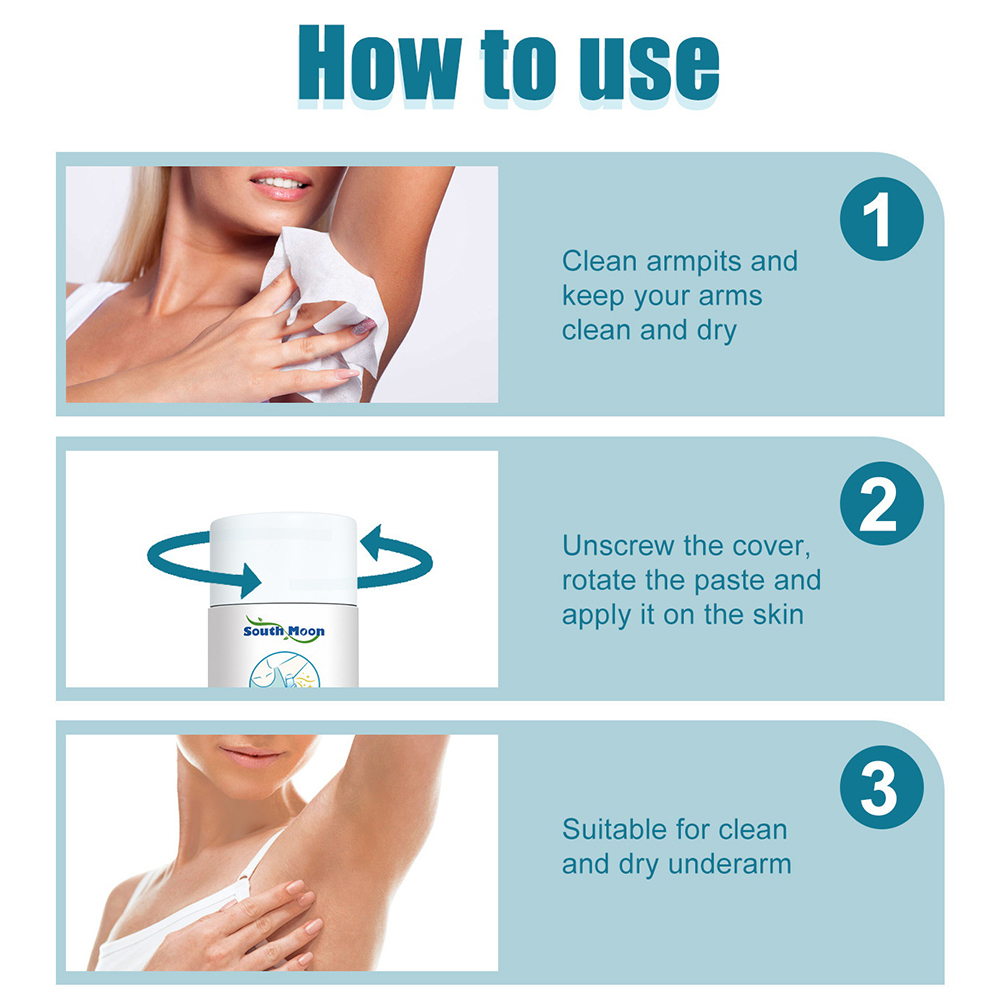 How to use

1

Clean armpits and keep your arms clean and dry

South Moon

2

Unscrew the cover, rotate the paste and apply it on the skin

3

Suitable for clean and dry underarm