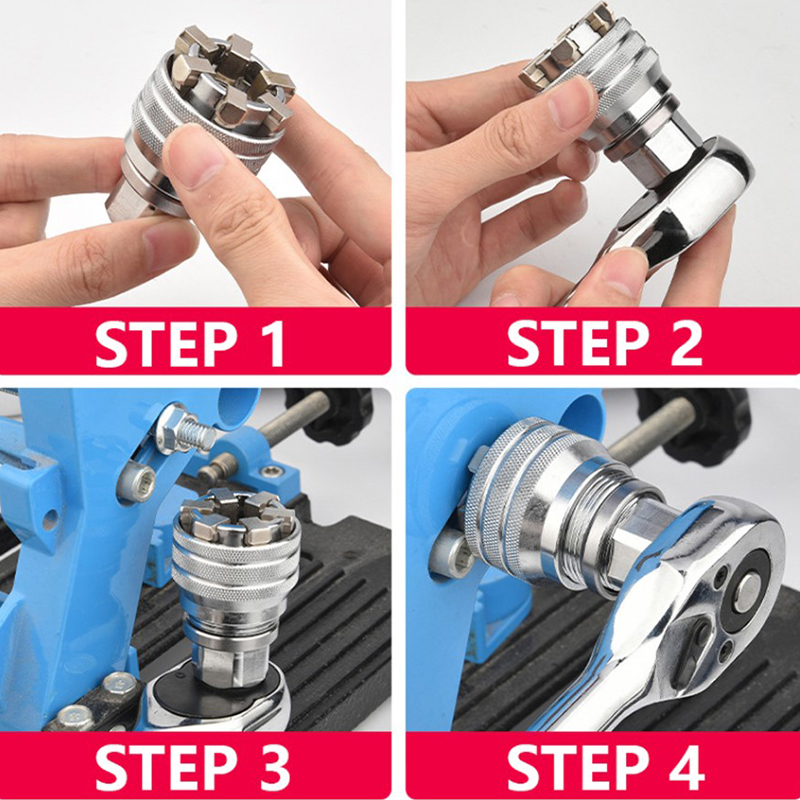 STEP 1

STEP 2

STEP 3

STEP 4