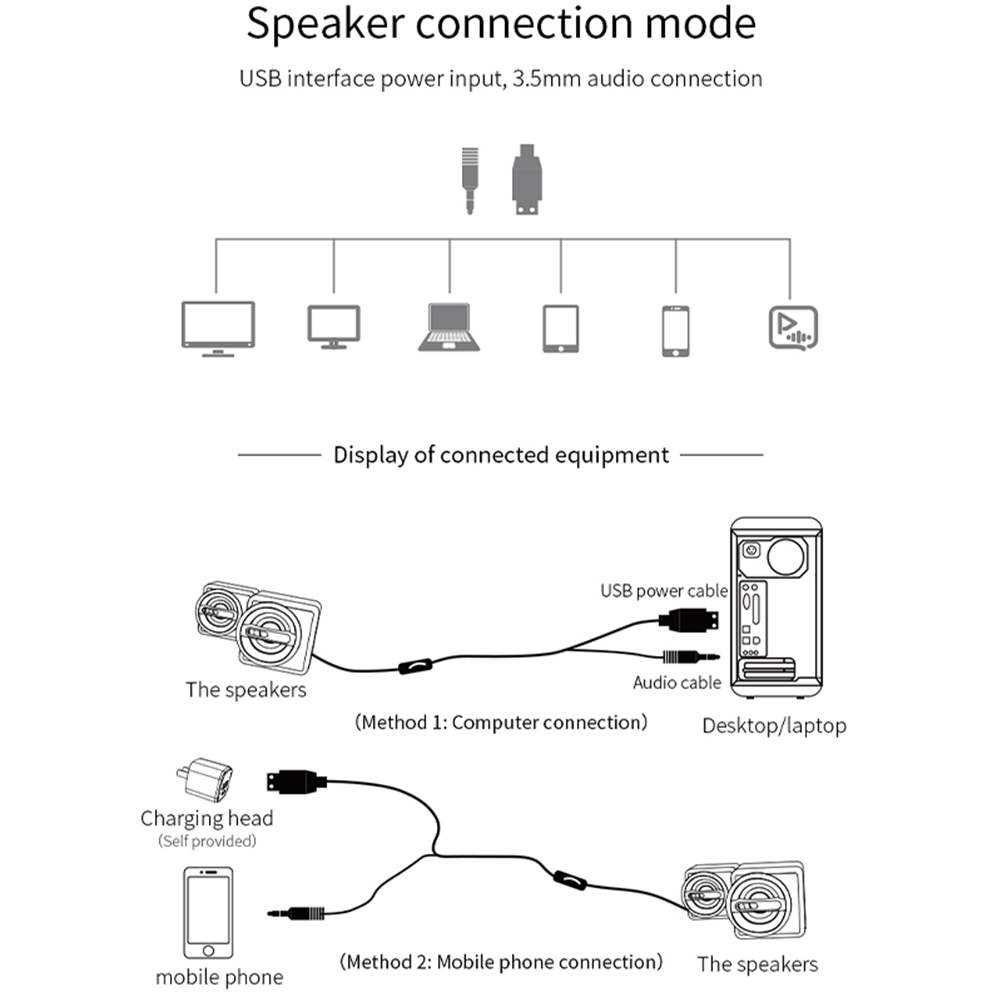 Speaker connection mode

USB interface power input, 3.5mm audio connection

Display of connected equipment

USB power cable

Audio cable

The speakers

(Method 1: Computer connection)

Desktop/laptop

Charging head
(Self provided)

mobile phone

(Method 2: Mobile phone connection)

The speakers