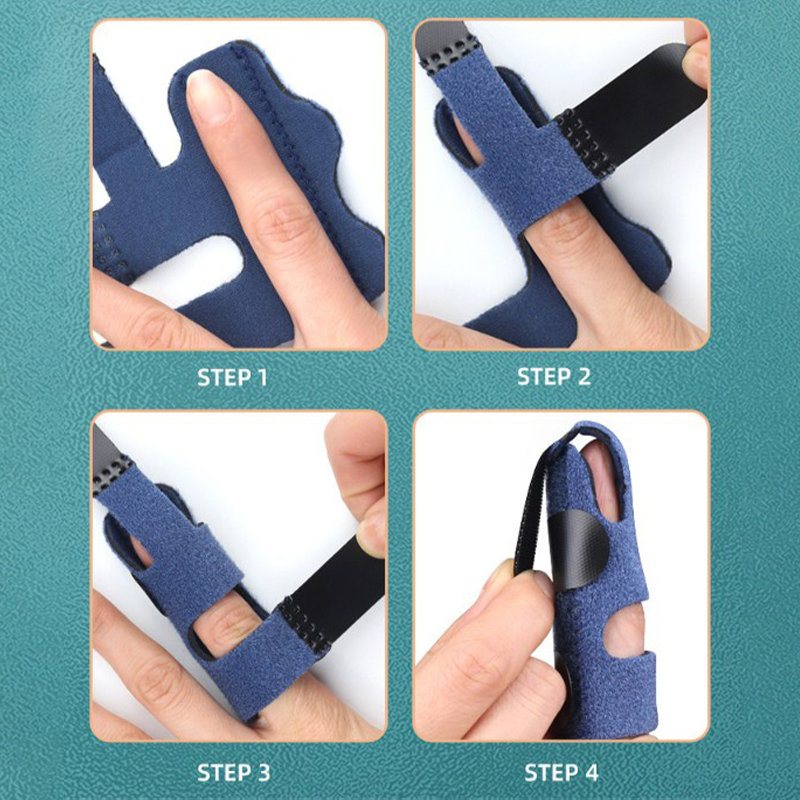 STEP 1

STEP 2

STEP 3

STEP 4