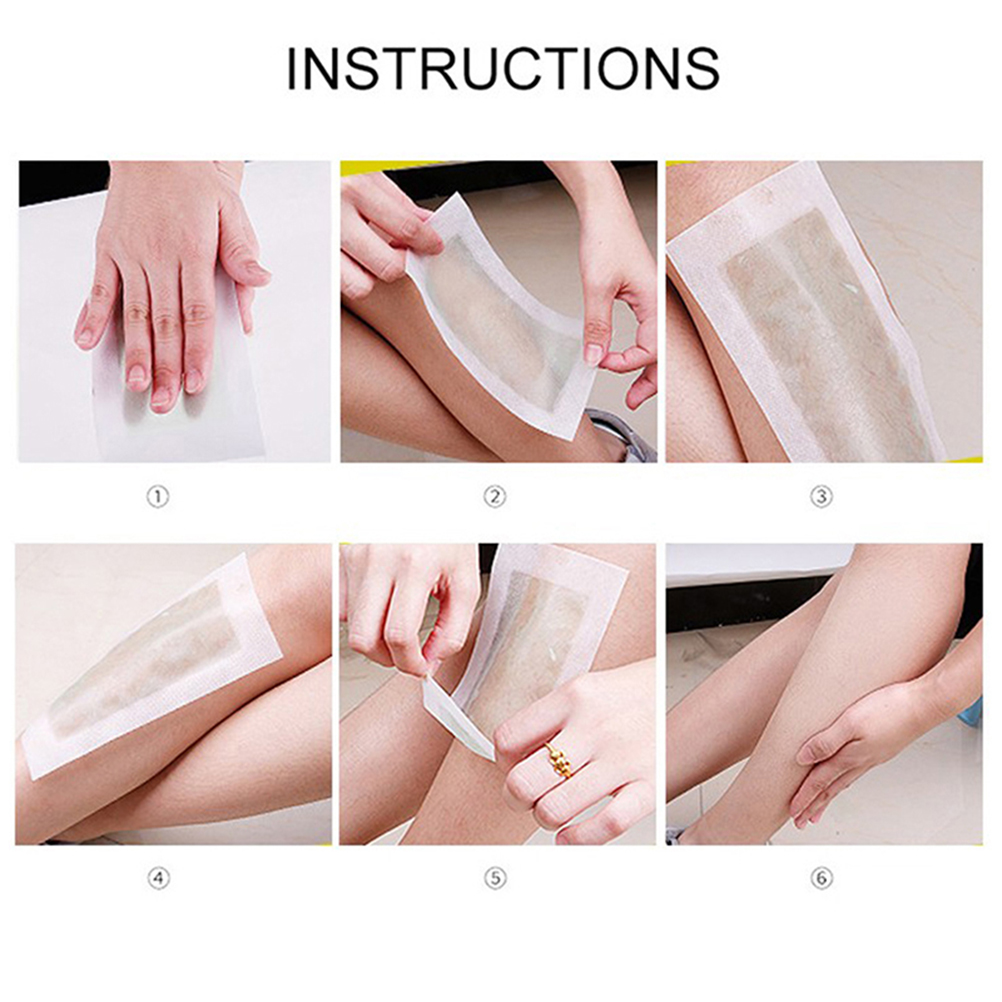 INSTRUCTIONS

①

②

③

④

⑤

⑥