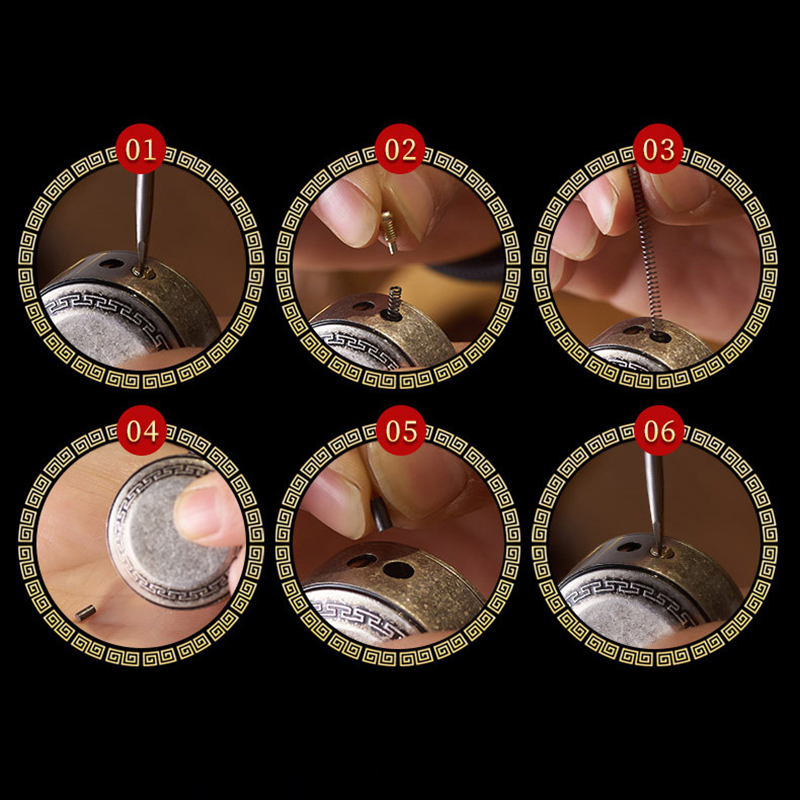 01

02

03

04

05

06