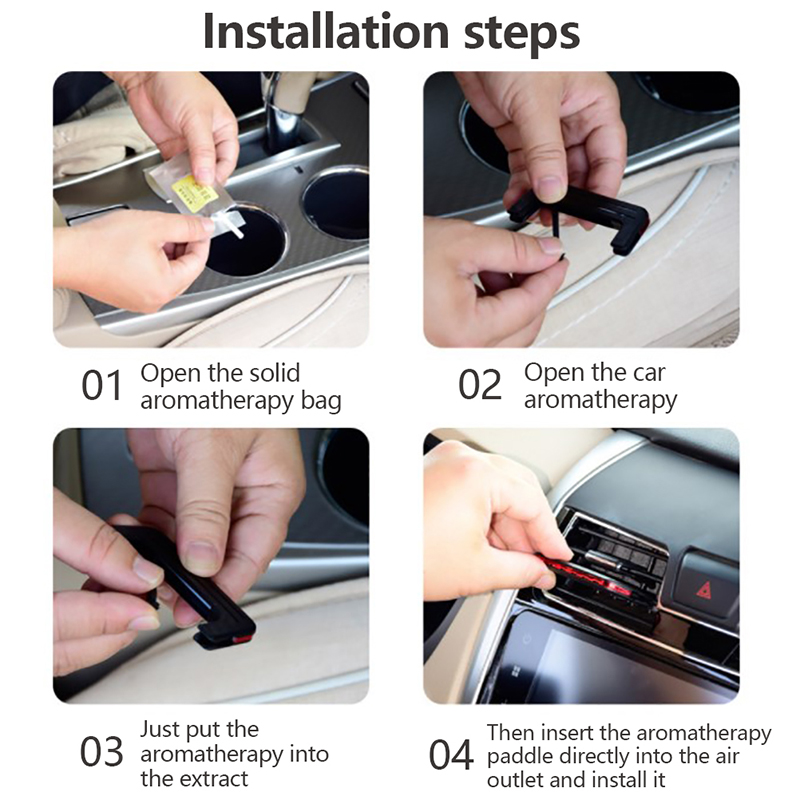 Installation steps

01 Open the solid aromatherapy bag

02 Open the car aromatherapy

03 Just put the aromatherapy into the extract

04 Then insert the aromatherapy paddle directly into the air outlet and install it