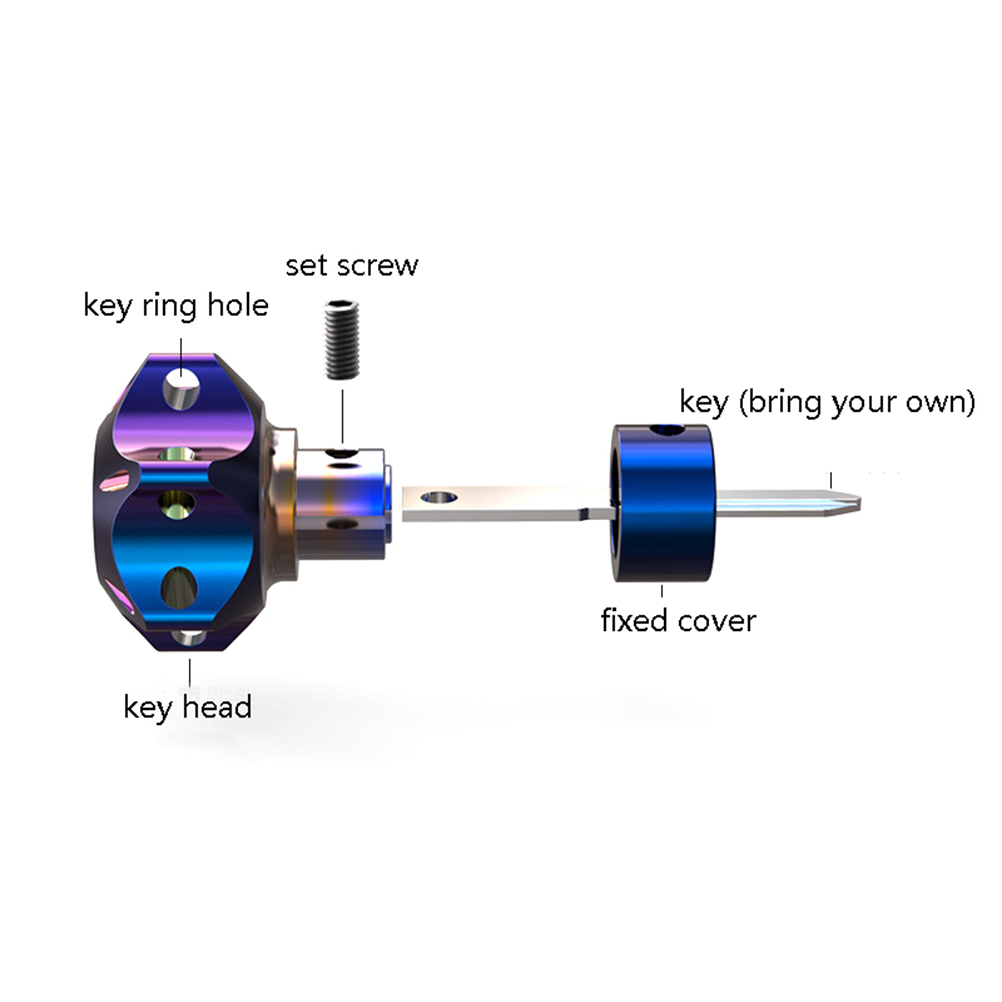 set screw
key ring hole
key (bring your own)
fixed cover
key head