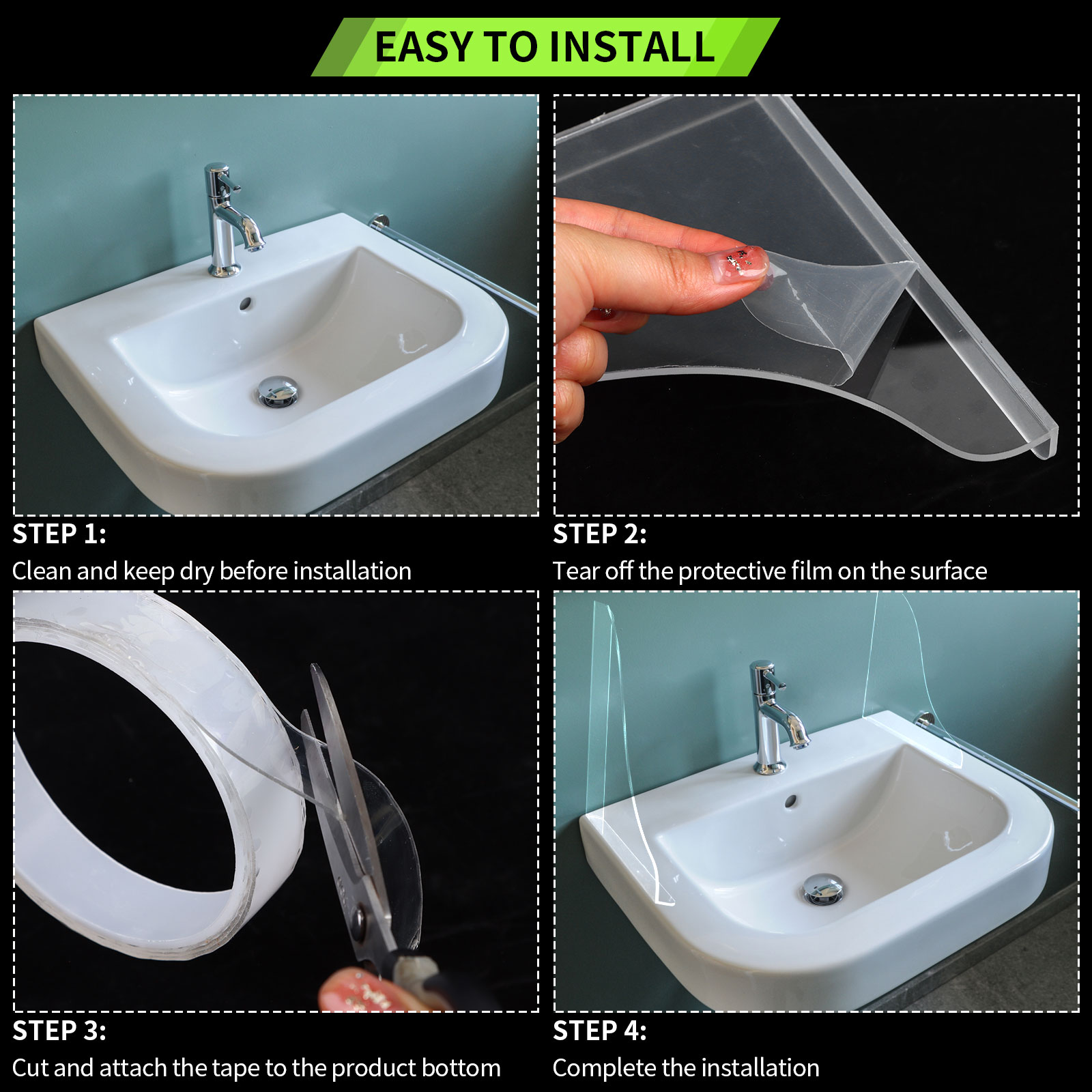 EASY TO INSTALL

STEP 1:
Clean and keep dry before installation

STEP 2:
Tear off the protective film on the surface

STEP 3:
Cut and attach the tape to the product bottom

STEP 4:
Complete the installation