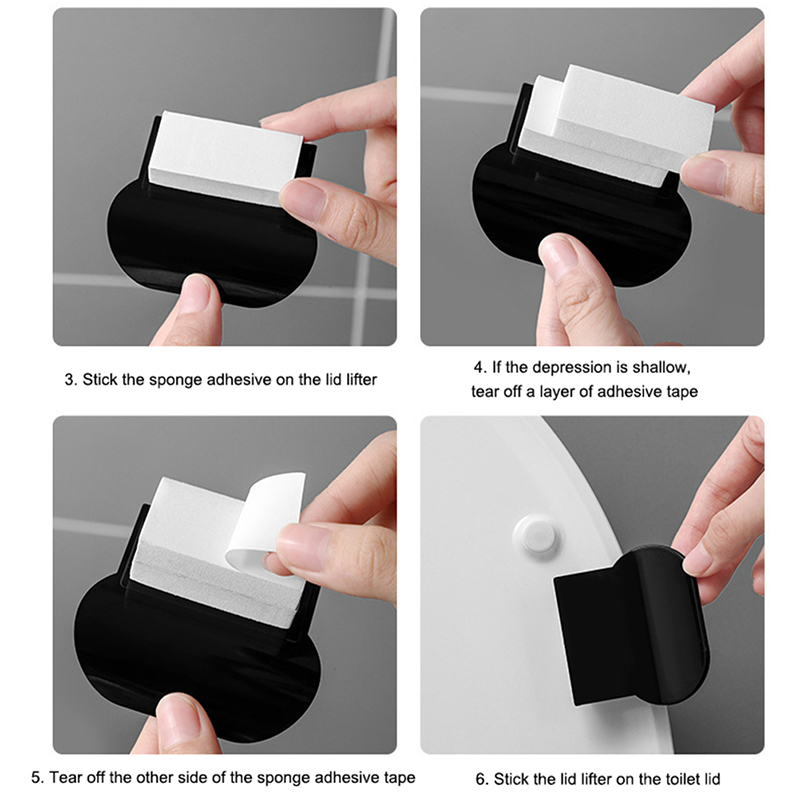 3. Stick the sponge adhesive on the lid lifter

4. If the depression is shallow, tear off a layer of adhesive tape

5. Tear off the other side of the sponge adhesive tape

6. Stick the lid lifter on the toilet lid