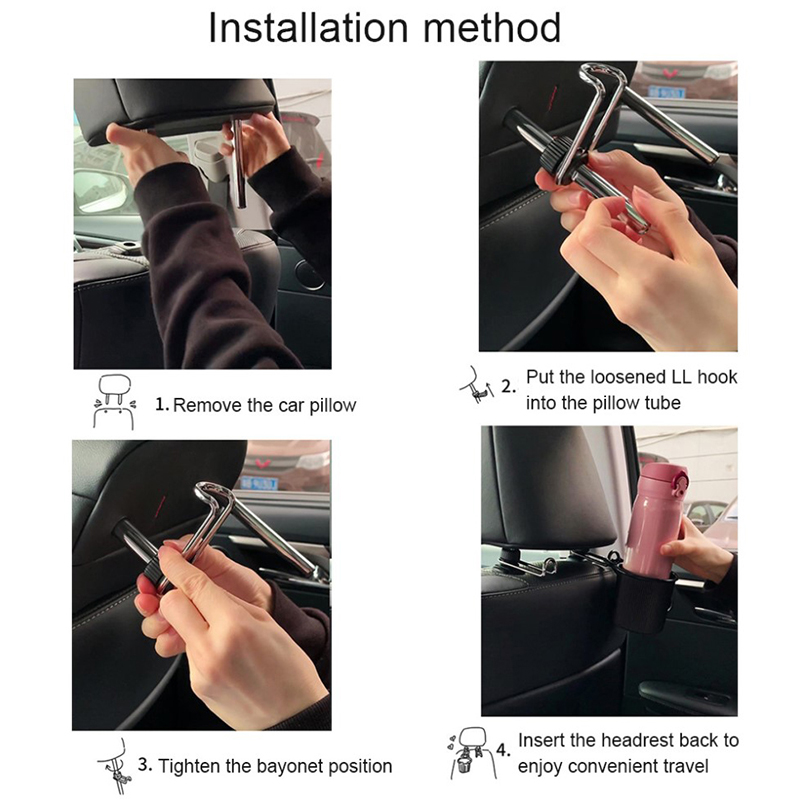 Installation method

1. Remove the car pillow

2. Put the loosened LL hook into the pillow tube

3. Tighten the bayonet position

4. Insert the headrest back to enjoy convenient travel