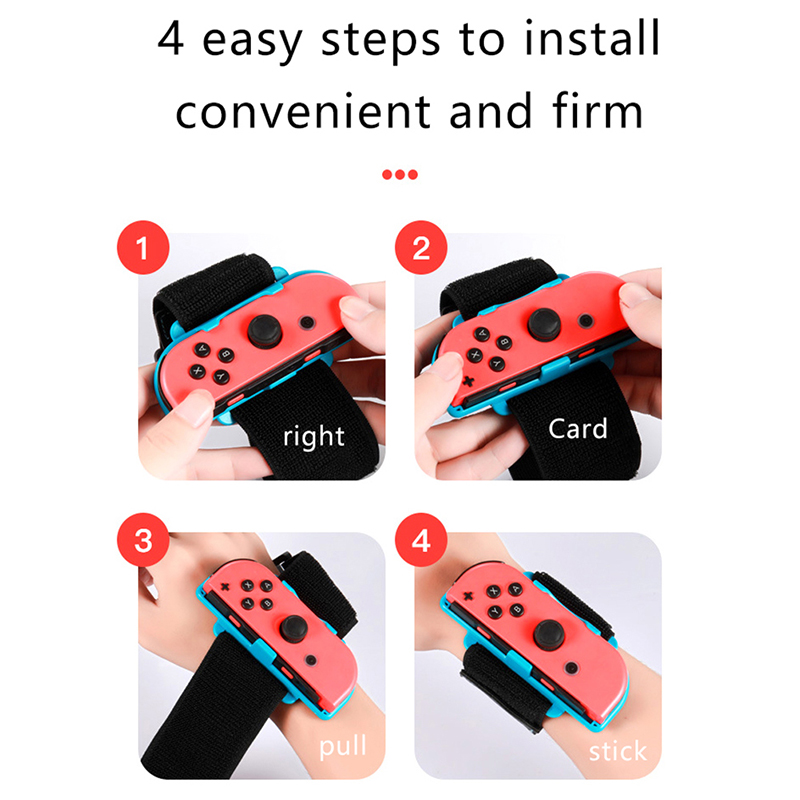 4 easy steps to install convenient and firm

1

right

2

Card

3

pull

4

stick