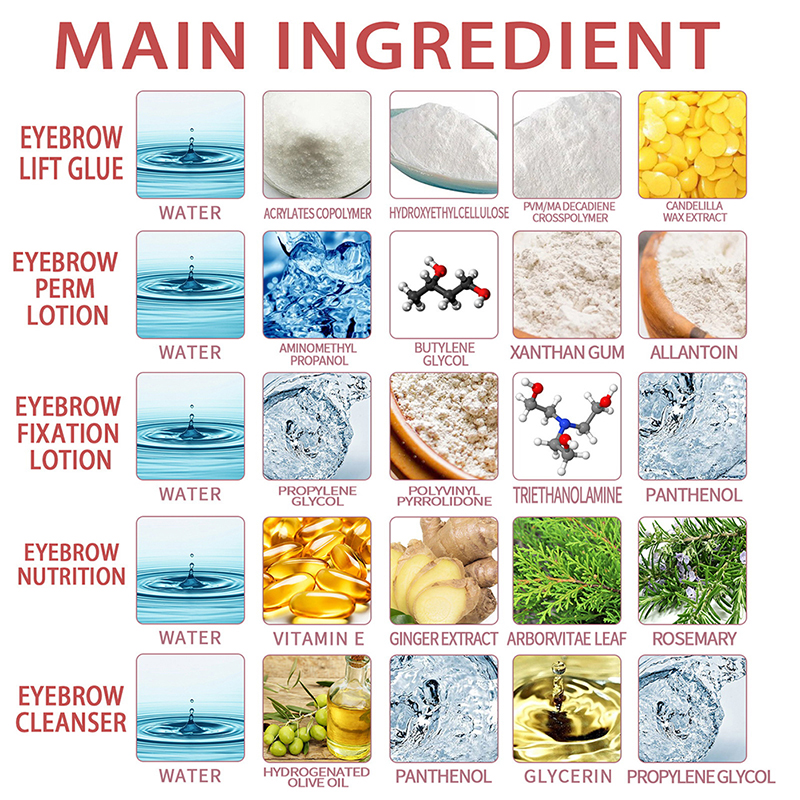 MAIN INGREDIENT

EYEBROW LIFT GLUE

WATER

ACRYLATES COPOLYMER

HYDROXYETHYLCELLULOSE

PVM/MA DECADIENE CROSSPOLYMER

CANDELILLA WAX EXTRACT

EYEBROW PERM LOTION

WATER

AMINOMETHYL PROPANOL

BUTYLENE GLYCOL

XANTHAN GUM

ALLANTOIN

EYEBROW FIXATION LOTION

WATER

PROPYLENE GLYCOL

POLYVINYL PYRROLIDONE

TRIETHANOLAMINE

PANTHENOL

EYEBROW NUTRITION

WATER

VITAMIN E

GINGER EXTRACT

ARBORVITAE LEAF

ROSEMARY

EYEBROW CLEANSER

WATER

HYDROGENATED OLIVE OIL

PANTHENOL

GLYCERIN

PROPYLENE GLYCOL