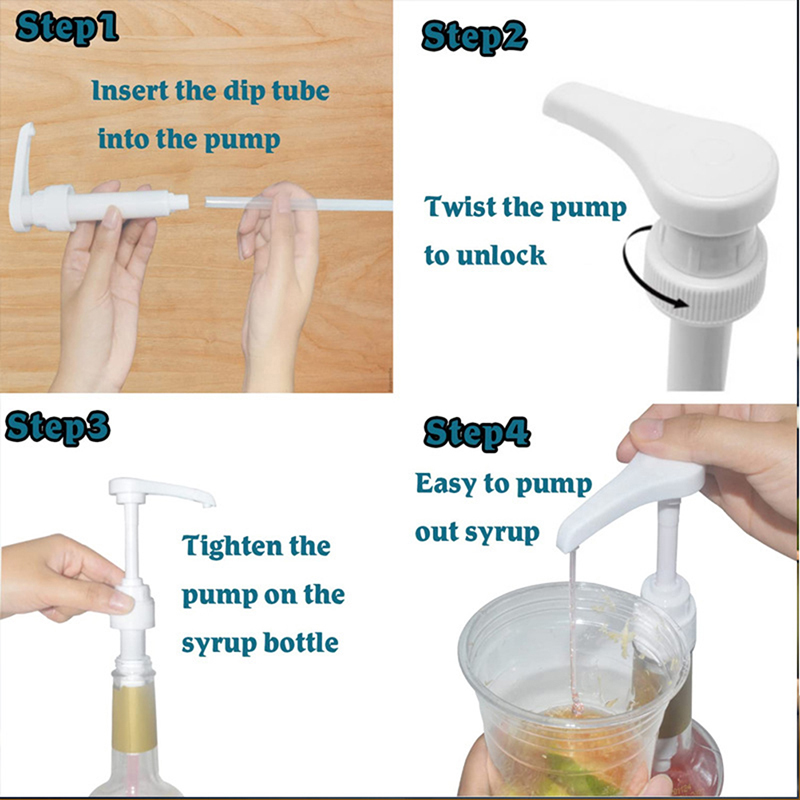 Step1

Insert the dip tube into the pump

Step2

Twist the pump to unlock

Step3

Tighten the pump on the syrup bottle

Step4

Easy to pump out syrup