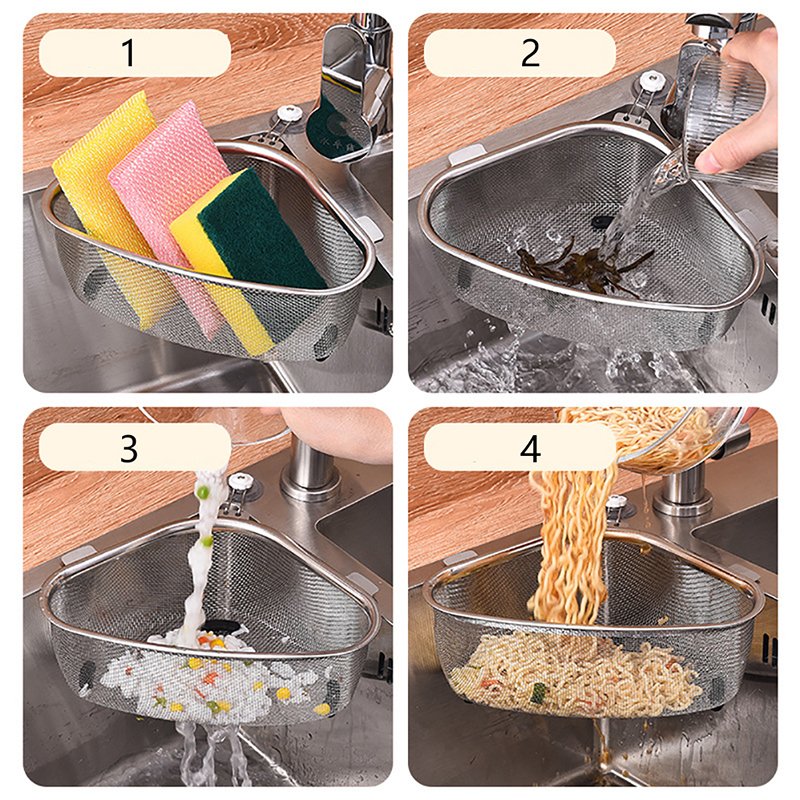 1

2

3

4