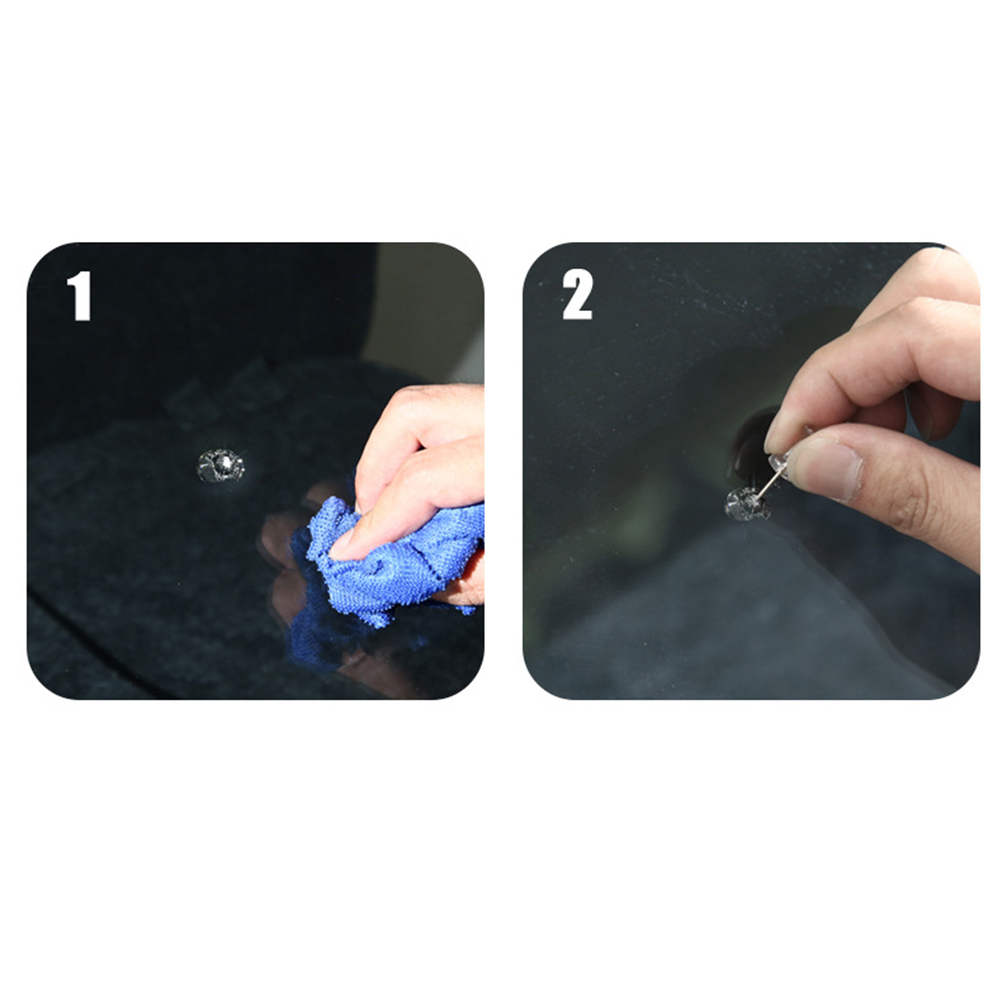 1

2