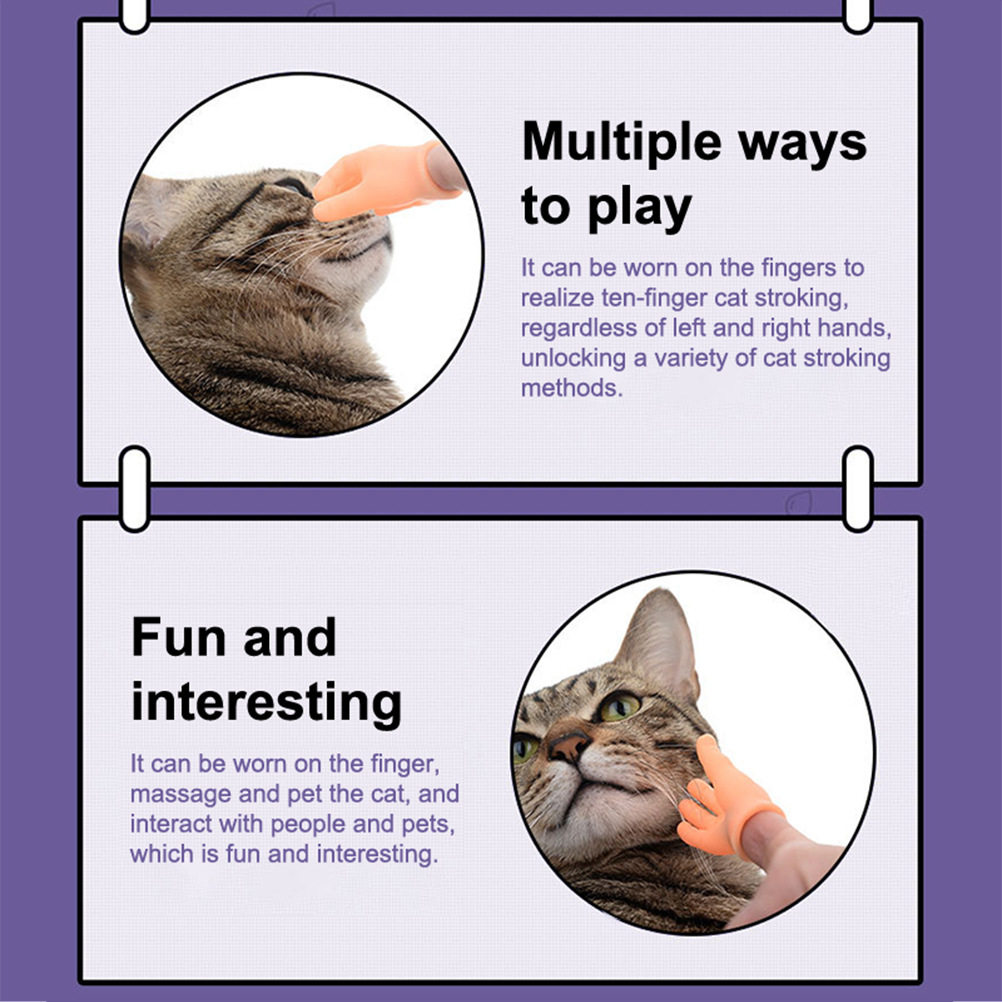 Multiple ways to play

It can be worn on the fingers to realize ten-finger cat stroking, regardless of left and right hands, unlocking a variety of cat stroking methods.

Fun and interesting

It can be worn on the finger, massage and pet the cat, and interact with people and pets, which is fun and interesting.