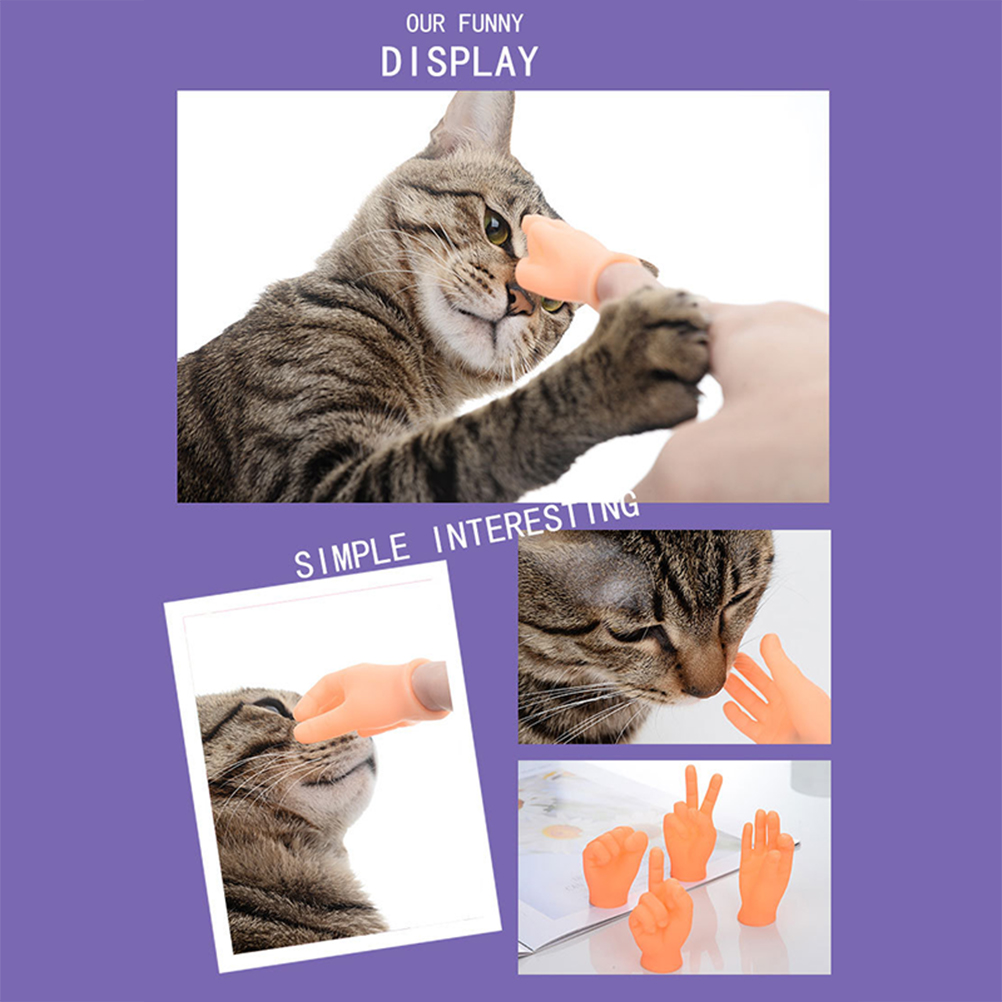 OUR FUNNY
DISPLAY

SIMPLE INTERESTING