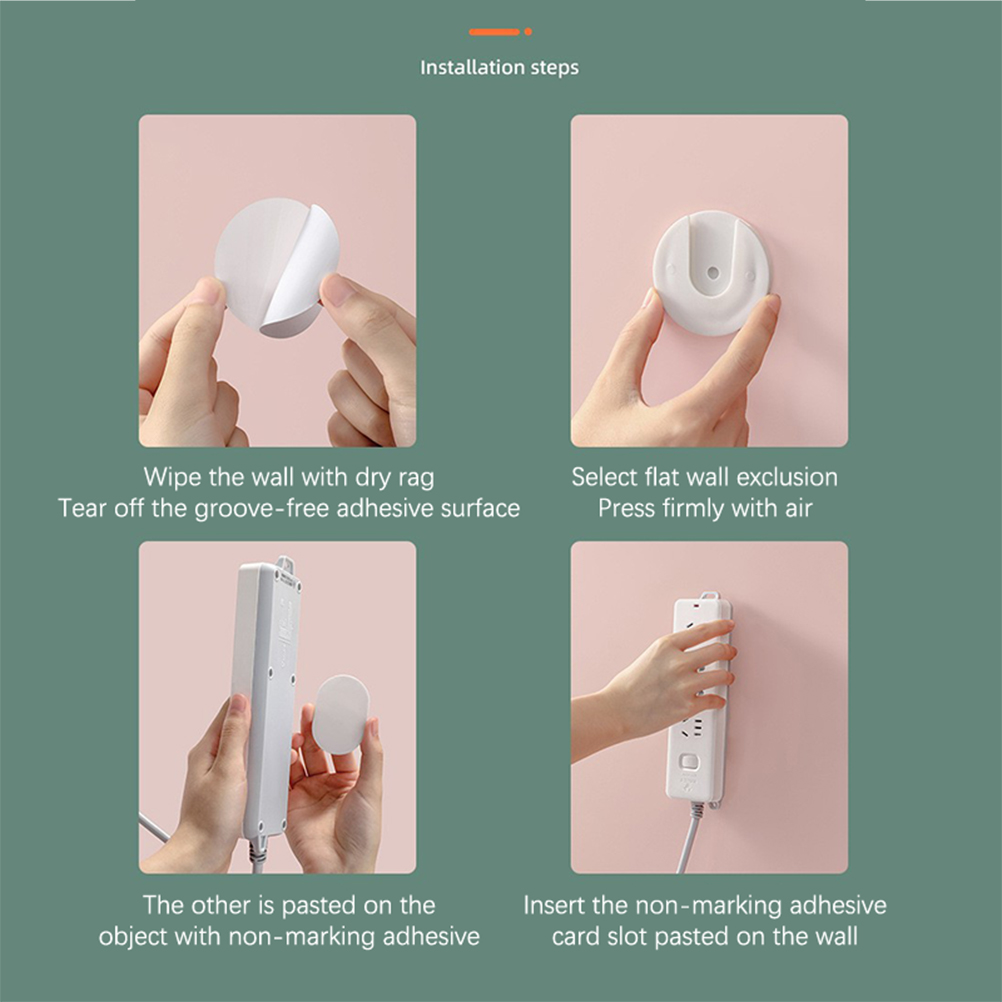 Installation steps

Wipe the wall with dry rag
Tear off the groove-free adhesive surface

Select flat wall exclusion
Press firmly with air

The other is pasted on the object with non-marking adhesive

Insert the non-marking adhesive card slot pasted on the wall