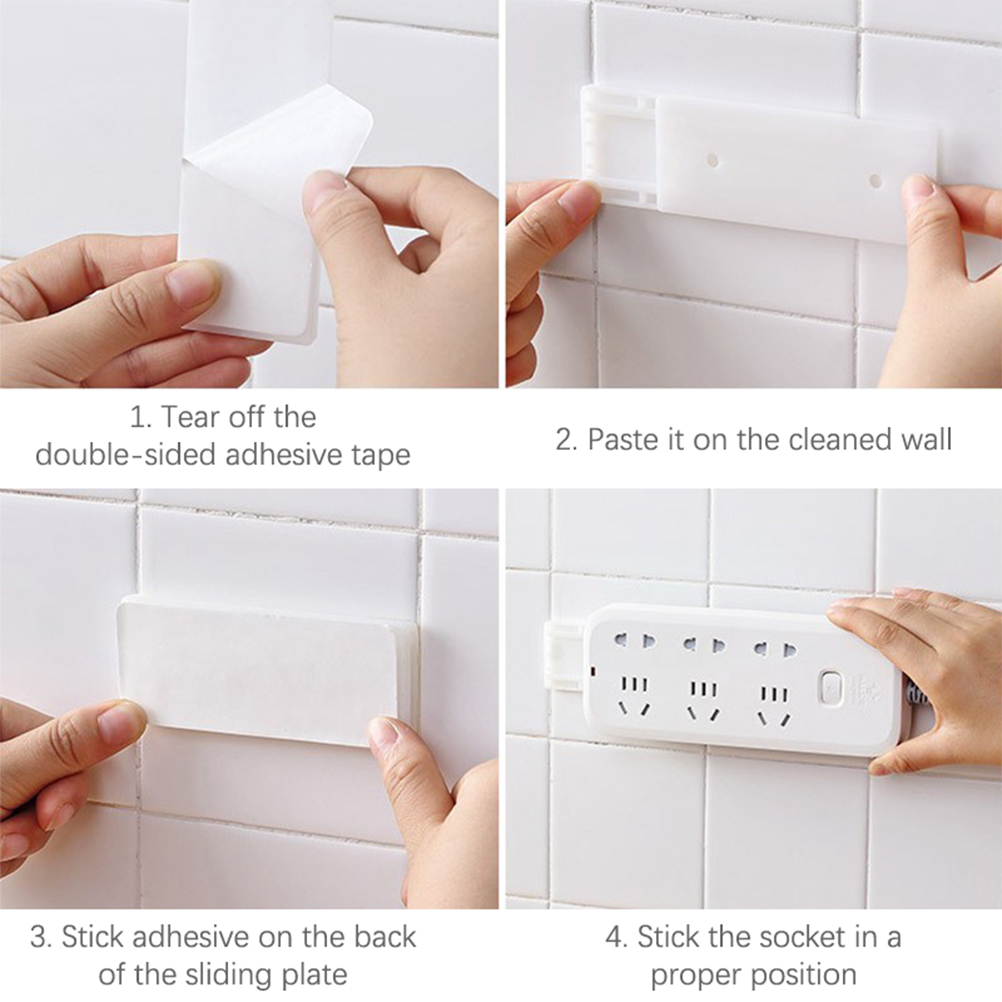 1. Tear off the double-sided adhesive tape

2. Paste it on the cleaned wall

3. Stick adhesive on the back of the sliding plate

4. Stick the socket in a proper position