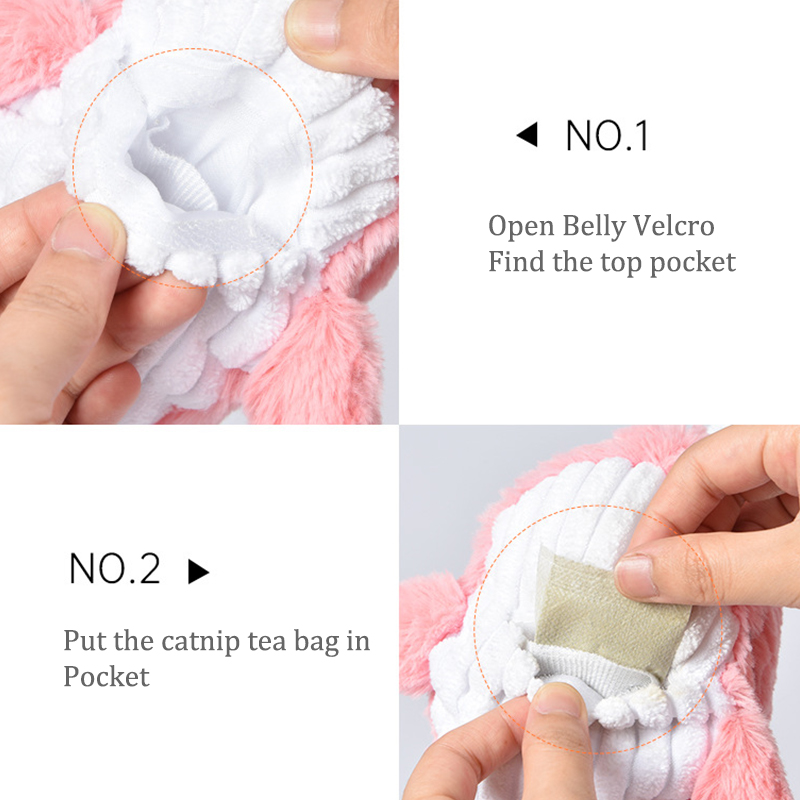 ◀ NO.1

Open Belly Velcro
Find the top pocket

NO.2 ▶

Put the catnip tea bag in Pocket