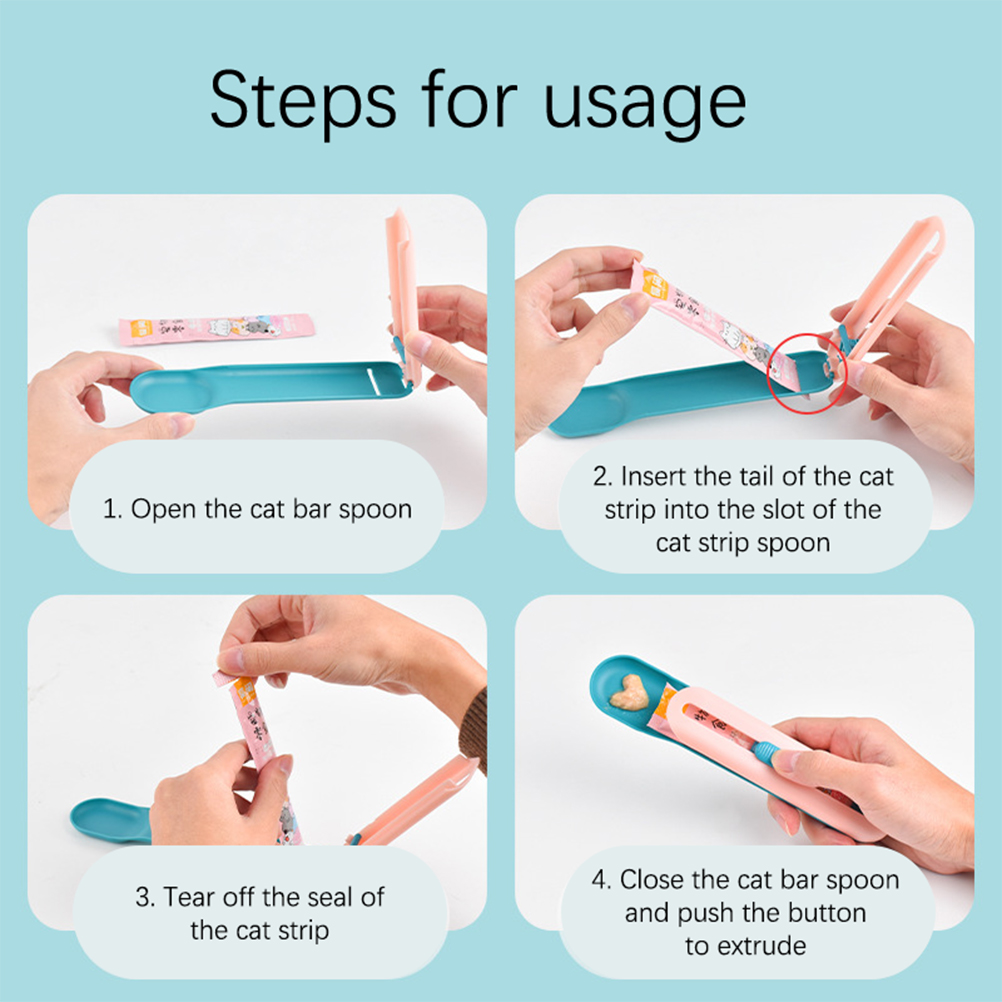 Steps for usage

1. Open the cat bar spoon

2. Insert the tail of the cat strip into the slot of the cat strip spoon

3. Tear off the seal of the cat strip

4. Close the cat bar spoon and push the button to extrude