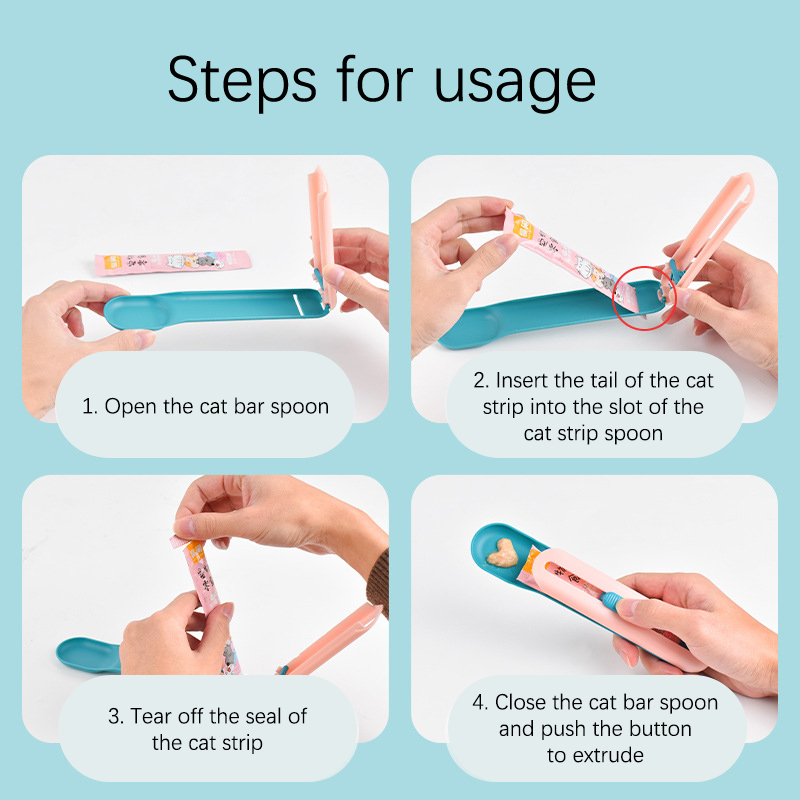 Steps for usage

1. Open the cat bar spoon

2. Insert the tail of the cat strip into the slot of the cat strip spoon

3. Tear off the seal of the cat strip

4. Close the cat bar spoon and push the button to extrude