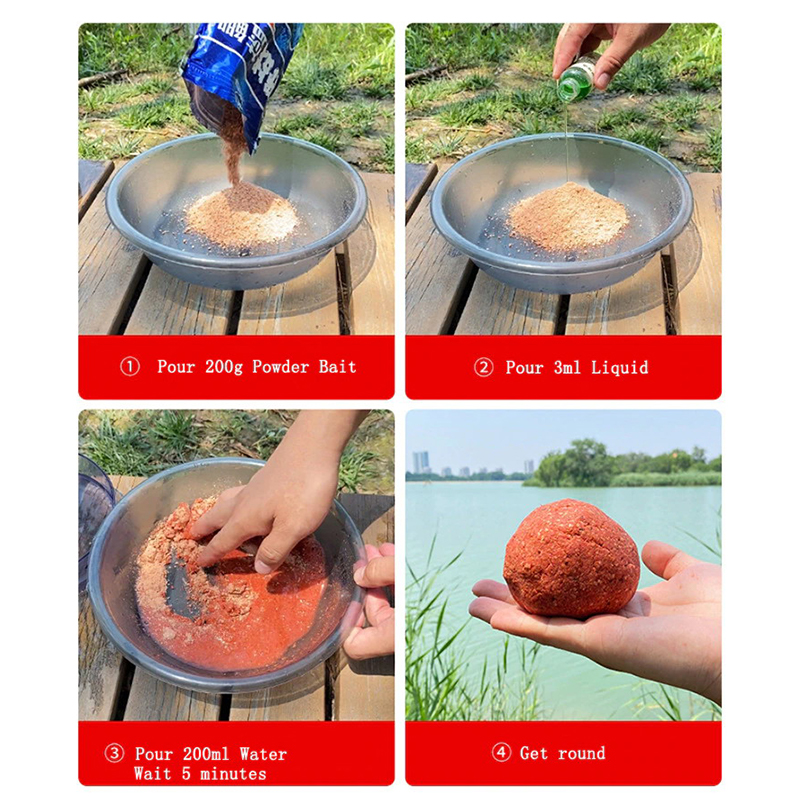 ① Pour 200g Powder Bait

② Pour 3ml Liquid

③ Pour 200ml Water
Wait 5 minutes

④ Get round