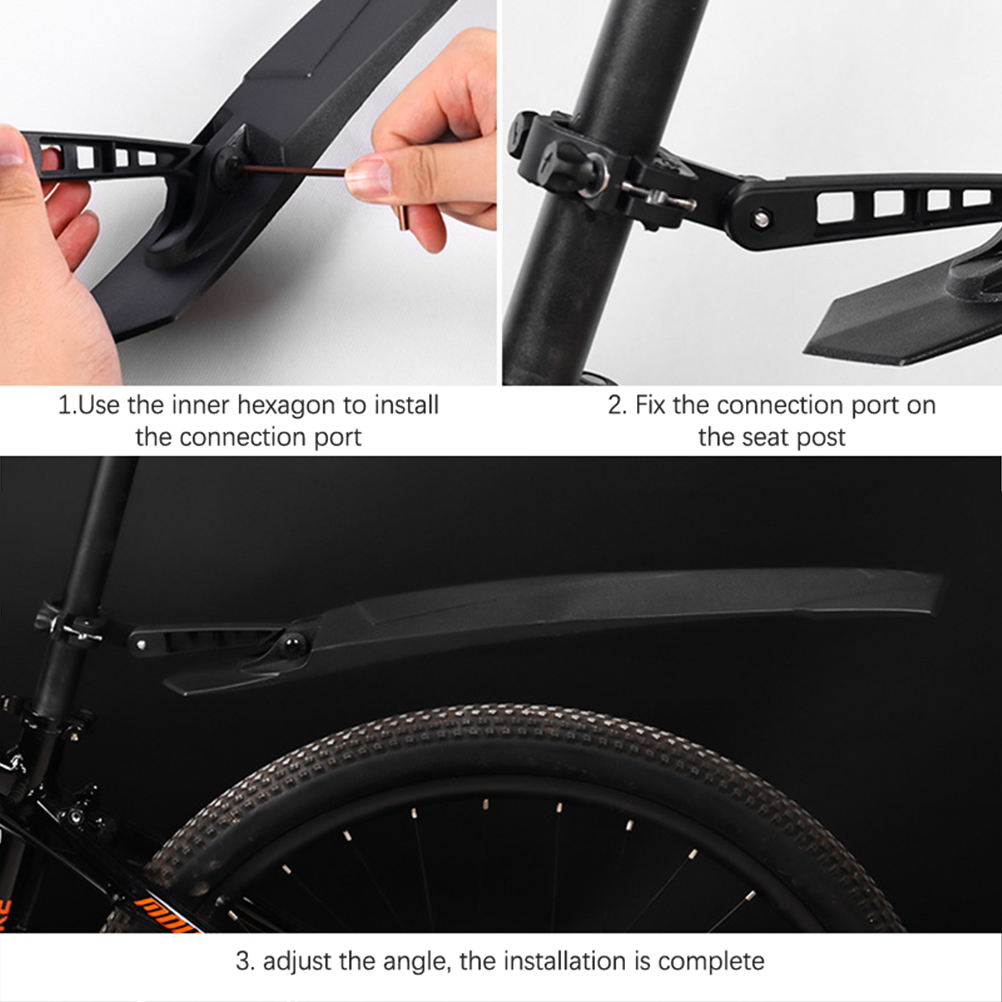 1.Use the inner hexagon to install the connection port

2. Fix the connection port on the seat post

3. adjust the angle, the installation is complete