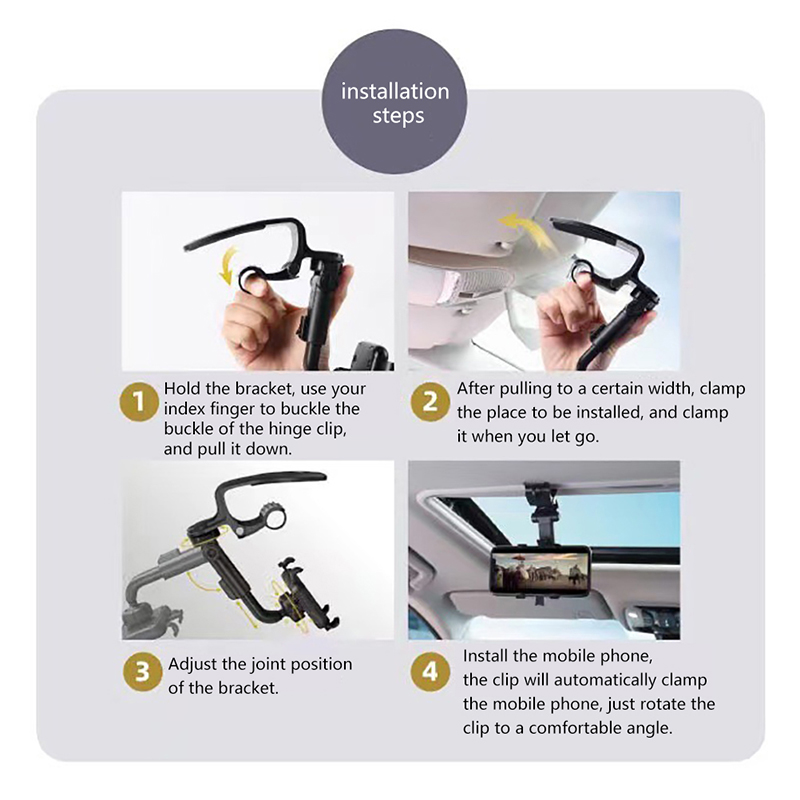 installation steps

1 Hold the bracket, use your index finger to buckle the buckle of the hinge clip, and pull it down.

2 After pulling to a certain width, clamp the place to be installed, and clamp it when you let go.

3 Adjust the joint position of the bracket.

4 Install the mobile phone, the clip will automatically clamp the mobile phone, just rotate the clip to a comfortable angle.