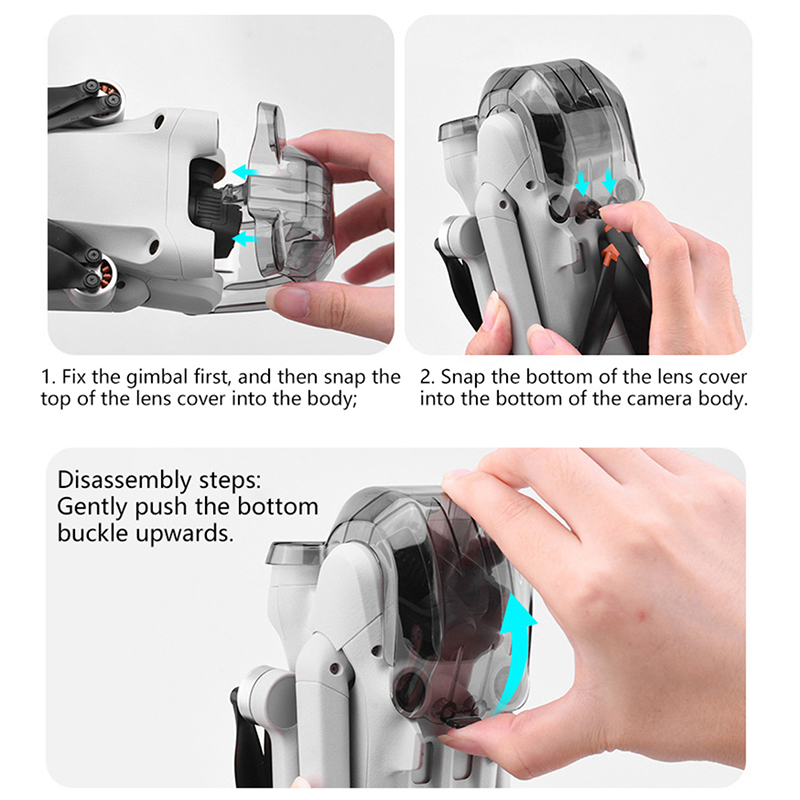 1. Fix the gimbal first, and then snap the top of the lens cover into the body;

2. Snap the bottom of the lens cover into the bottom of the camera body.

Disassembly steps:
Gently push the bottom buckle upwards.