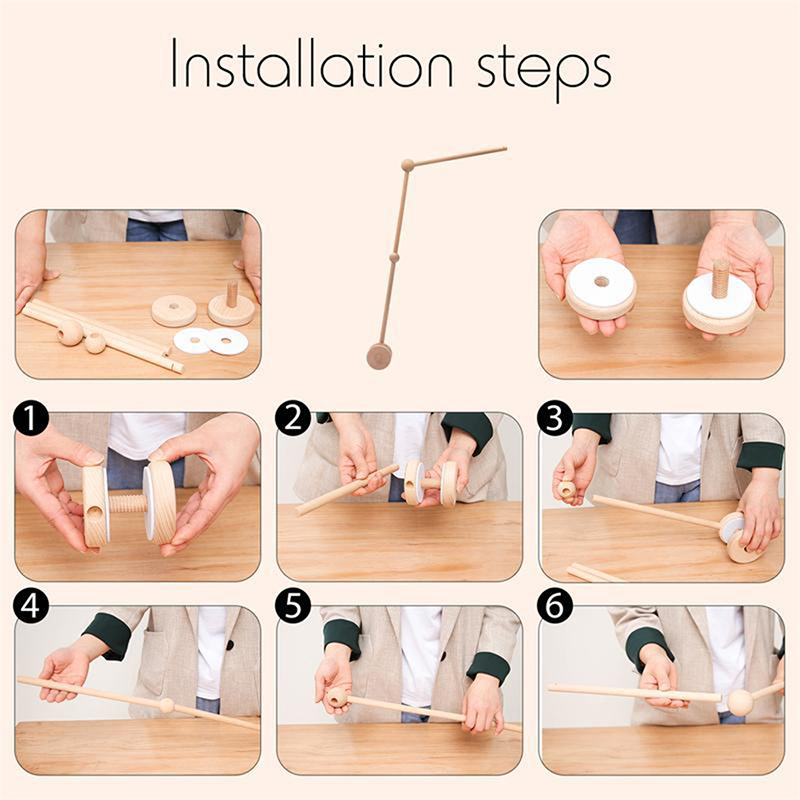 Installation steps

1

2

3

4

5

6