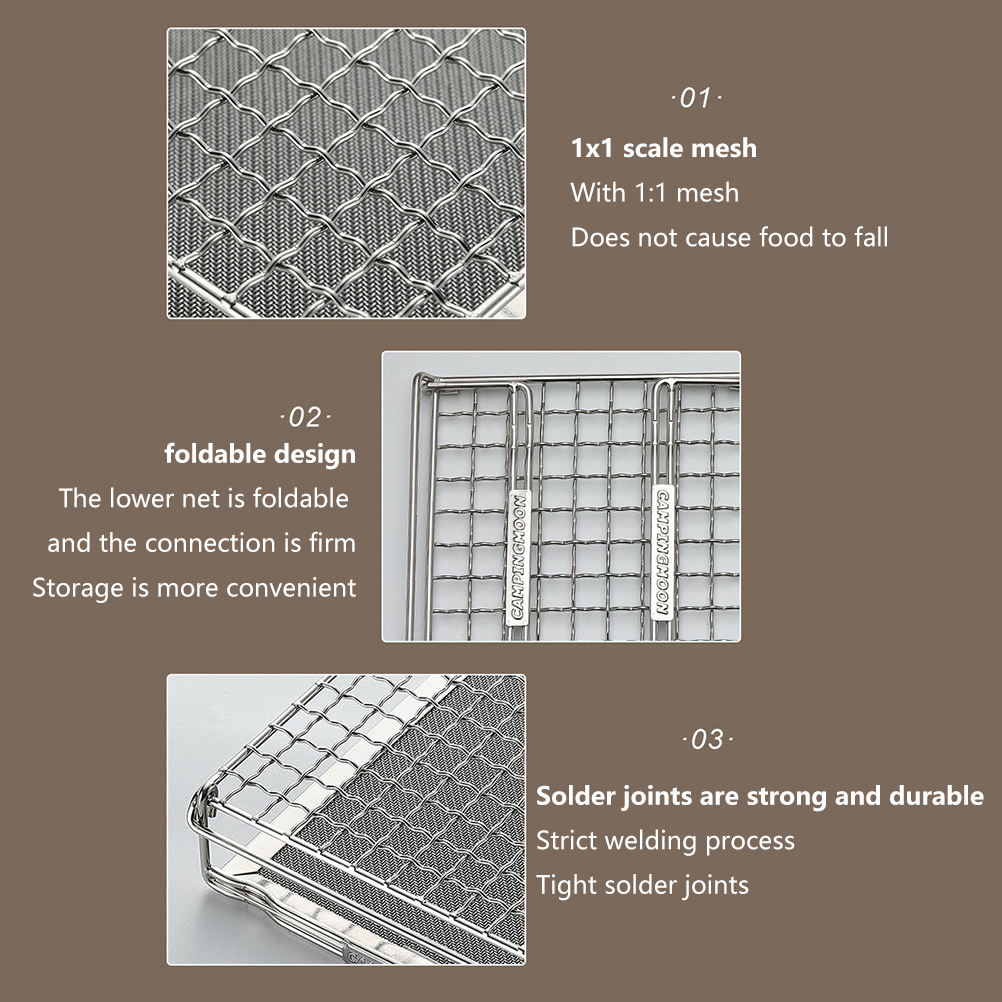 ·01·

1x1 scale mesh

With 1:1 mesh

Does not cause food to fall

·02·

foldable design

The lower net is foldable

and the connection is firm

Storage is more convenient

CAMPINGMOON

CAMPINGMOON

·03·

Solder joints are strong and durable

Strict welding process

Tight solder joints