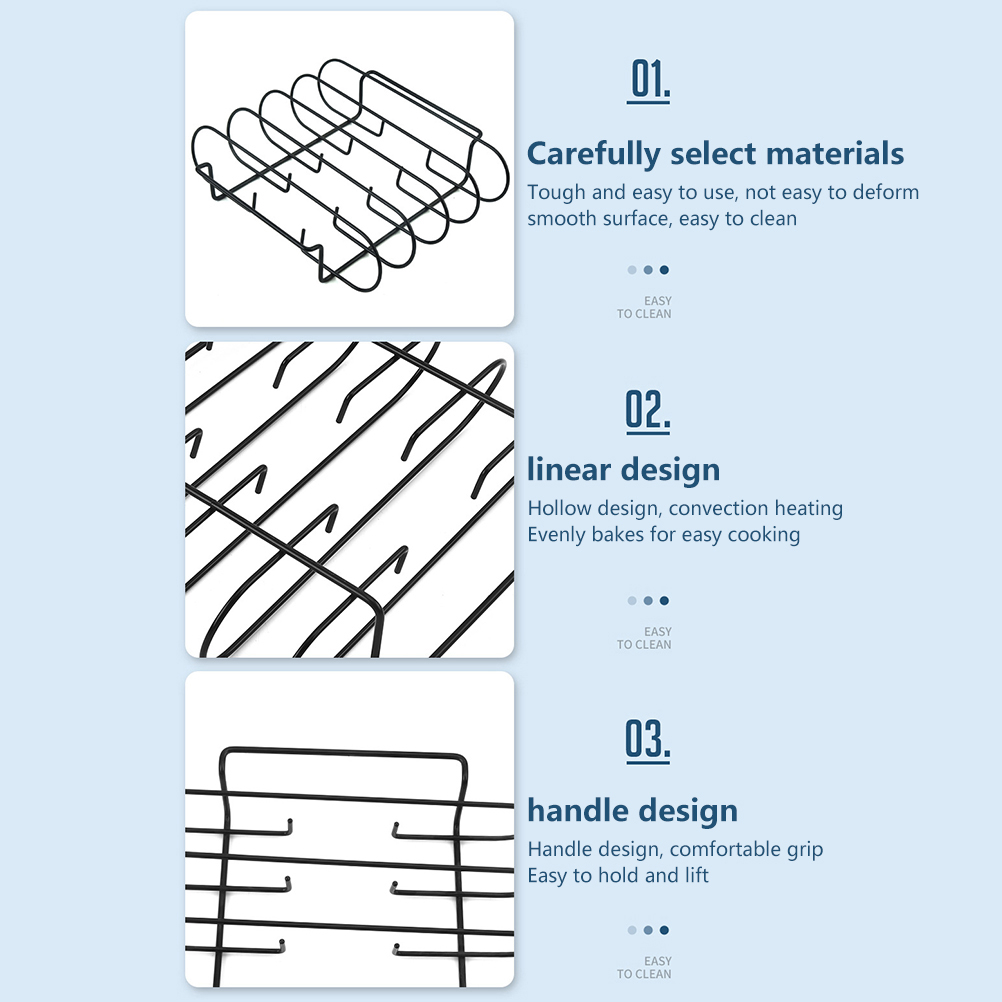 01.

Carefully select materials

Tough and easy to use, not easy to deform
smooth surface, easy to clean

EASY
TO CLEAN

02.

linear design

Hollow design, convection heating
Evenly bakes for easy cooking

EASY
TO CLEAN

03.

handle design

Handle design, comfortable grip
Easy to hold and lift

EASY
TO CLEAN