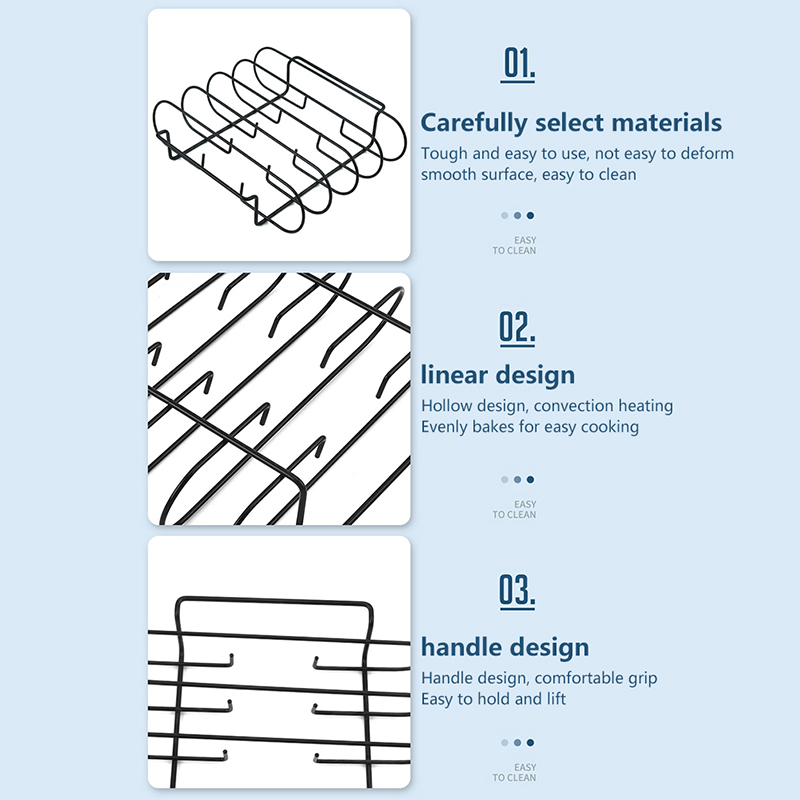 01.

Carefully select materials

Tough and easy to use, not easy to deform smooth surface, easy to clean

EASY TO CLEAN

02.

linear design

Hollow design, convection heating
Evenly bakes for easy cooking

EASY TO CLEAN

03.

handle design

Handle design, comfortable grip
Easy to hold and lift

EASY TO CLEAN