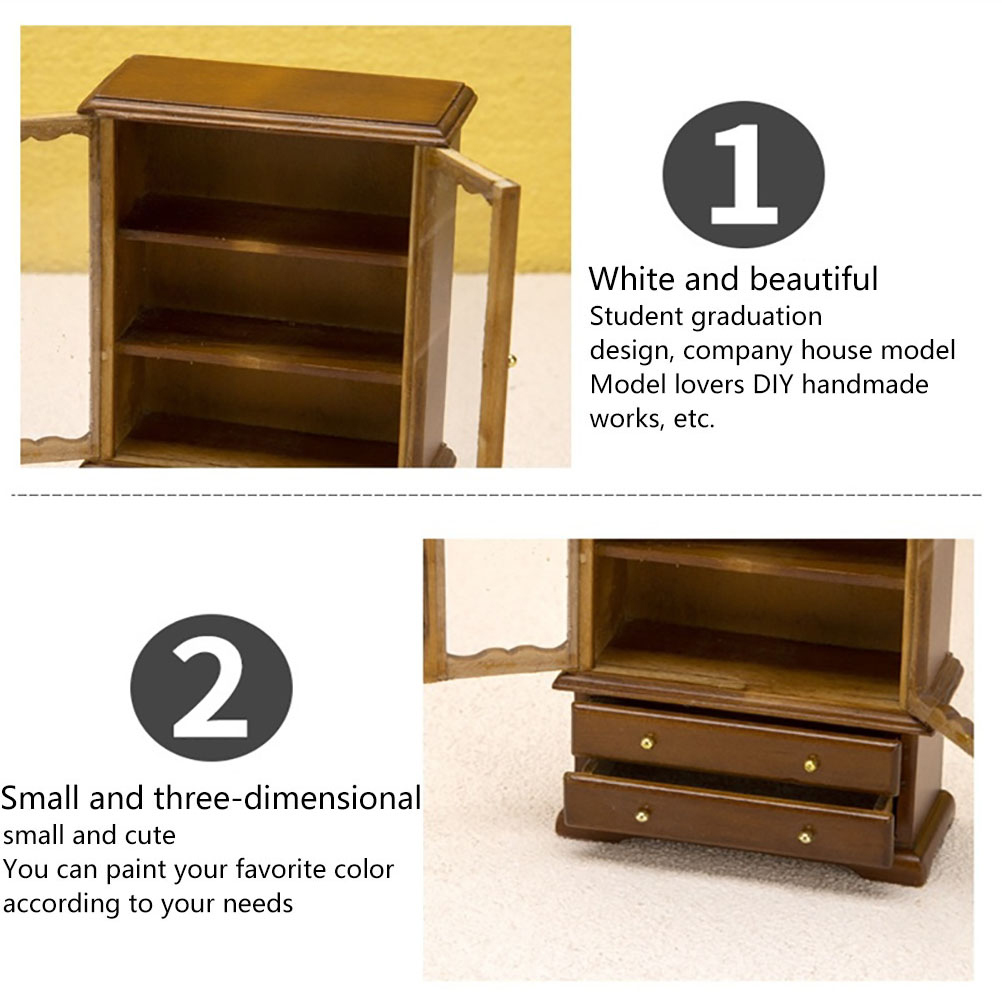 1

White and beautiful
Student graduation design, company house model
Model lovers DIY handmade works, etc.

2

Small and three-dimensional
small and cute
You can paint your favorite color according to your needs