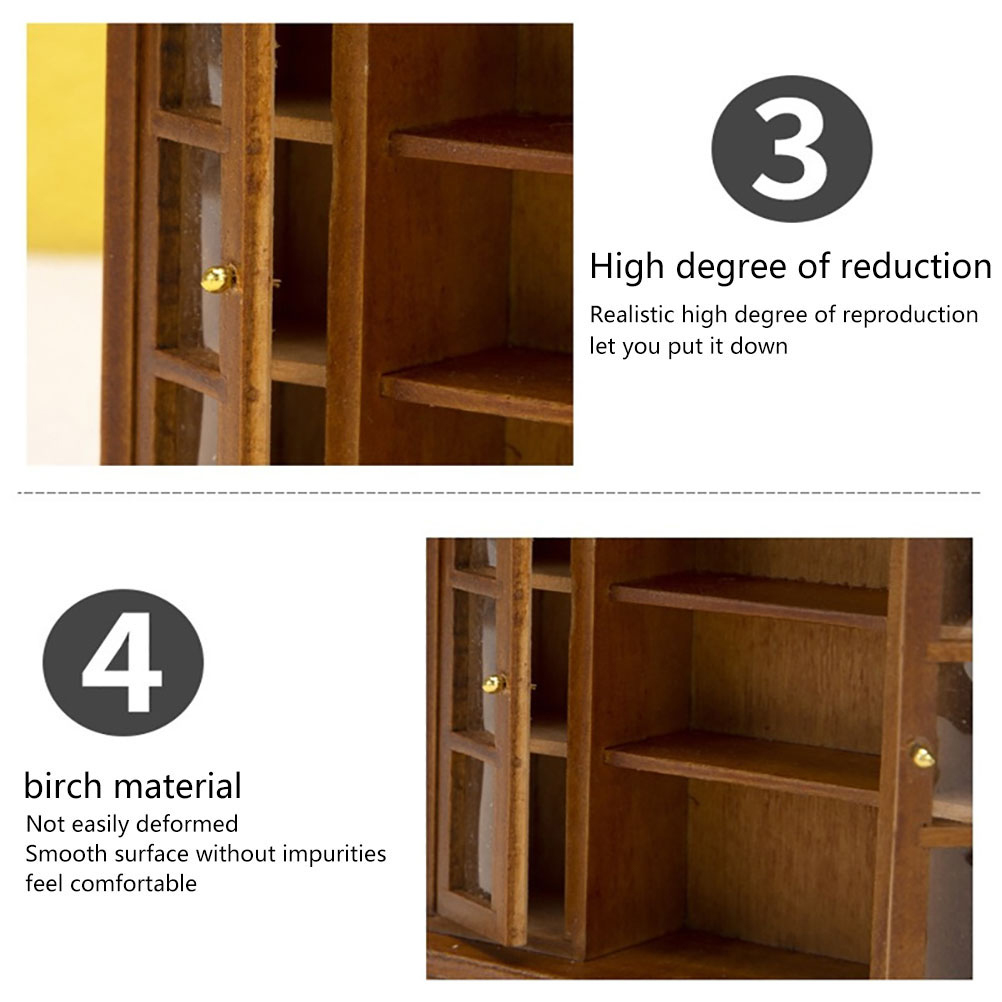 3

High degree of reduction

Realistic high degree of reproduction let you put it down

4

birch material

Not easily deformed
Smooth surface without impurities
feel comfortable