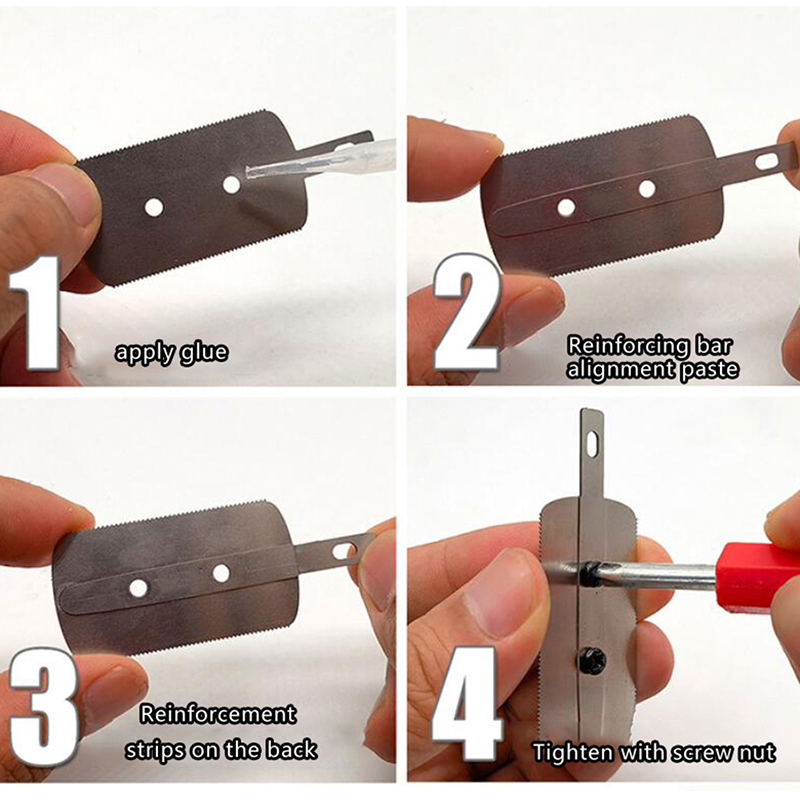 1
apply glue

2
Reinforcing bar alignment paste

3
Reinforcement strips on the back

4
Tighten with screw nut