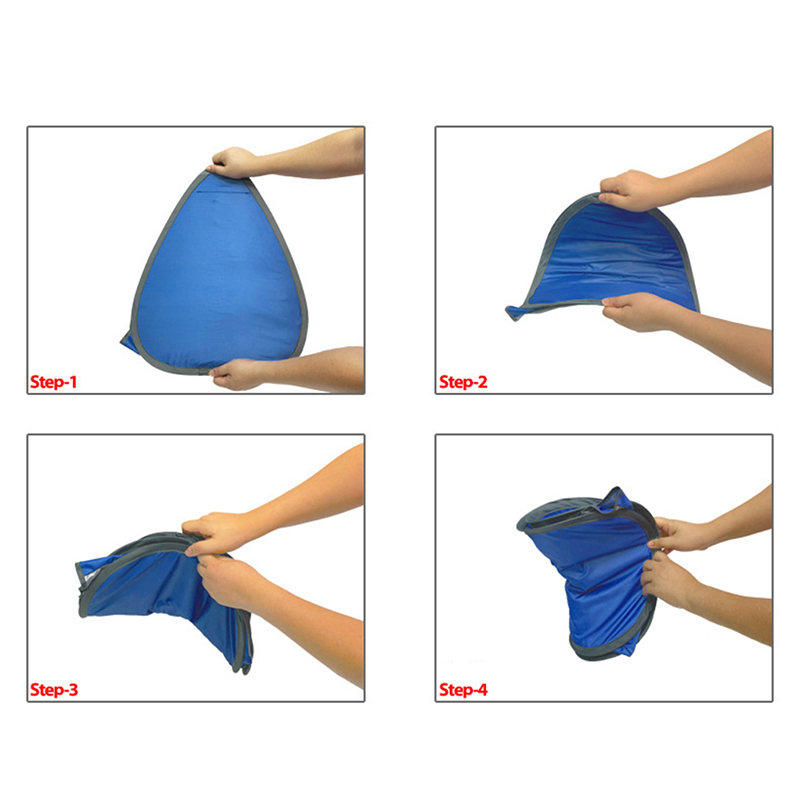 Step-1

Step-2

Step-3

Step-4