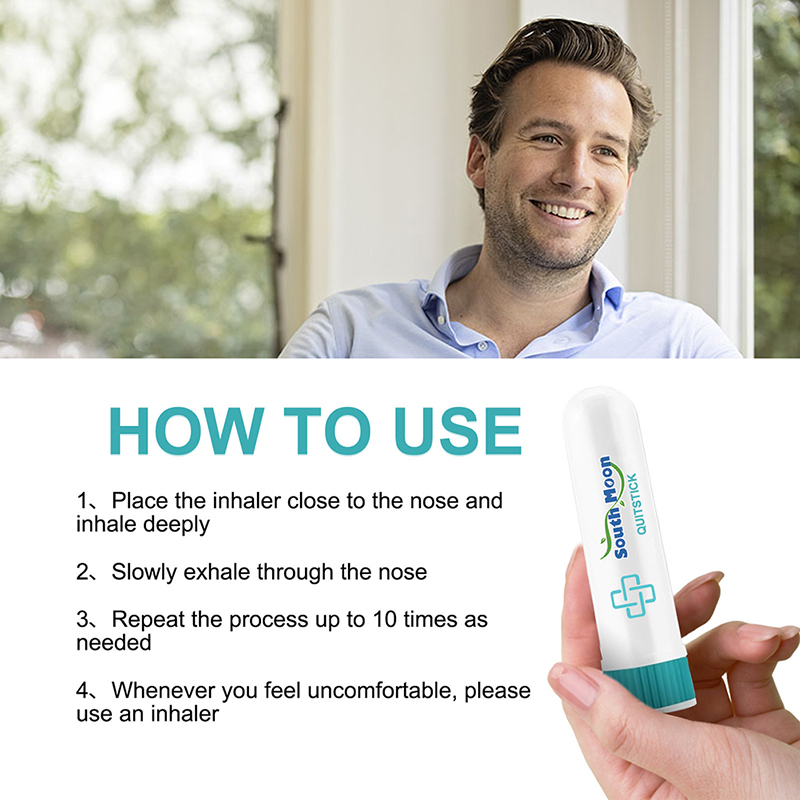 HOW TO USE

1、Place the inhaler close to the nose and inhale deeply

2、Slowly exhale through the nose

3、Repeat the process up to 10 times as needed

4、Whenever you feel uncomfortable, please use an inhaler

South Moon
QUITSTICK