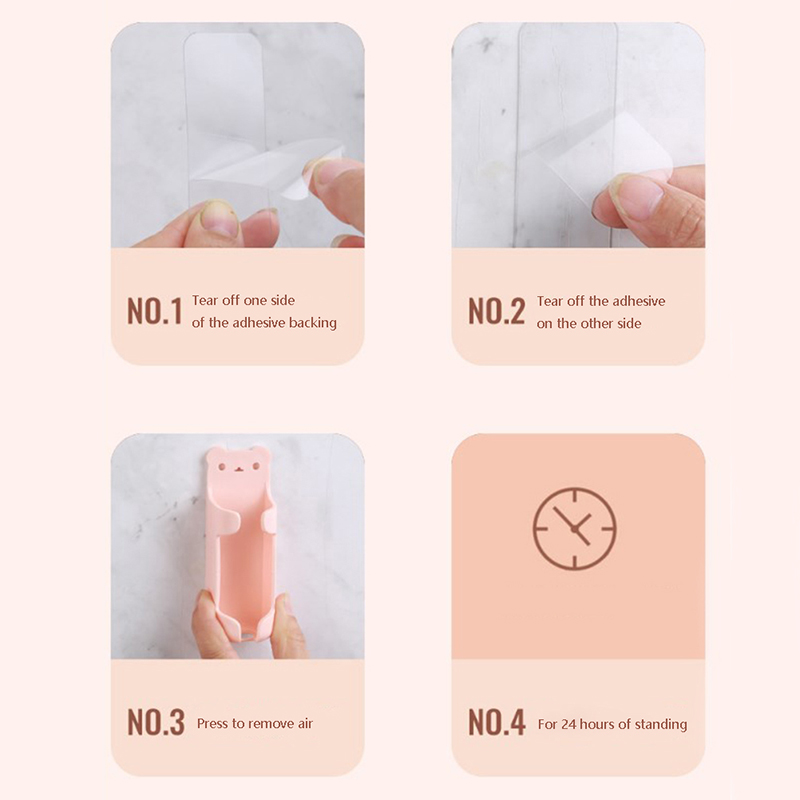 NO.1 Tear off one side of the adhesive backing

NO.2 Tear off the adhesive on the other side

NO.3 Press to remove air

NO.4 For 24 hours of standing