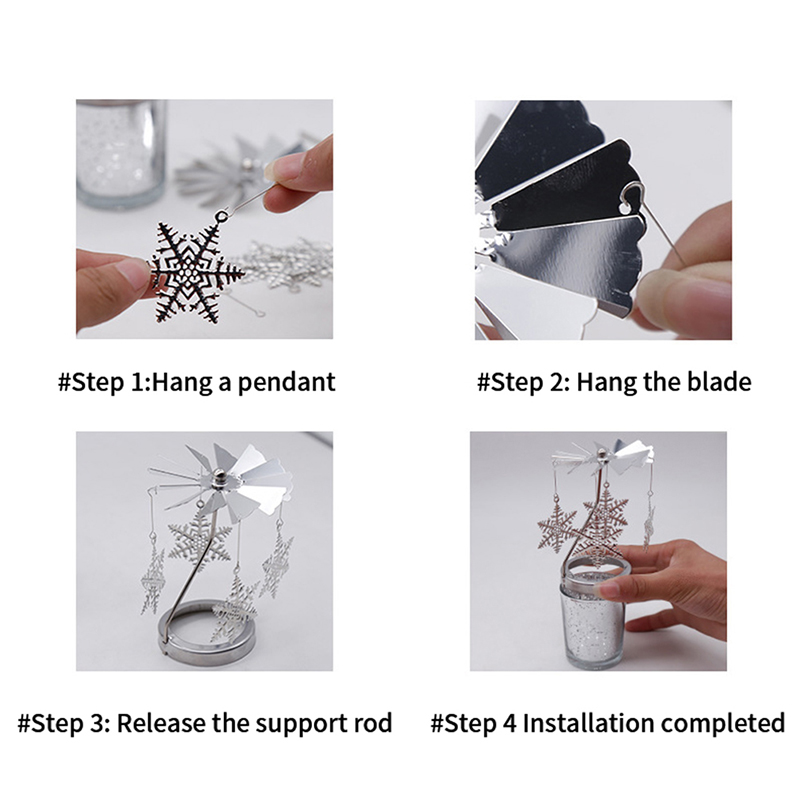 #Step 1:Hang a pendant

#Step 2: Hang the blade

#Step 3: Release the support rod

#Step 4 Installation completed