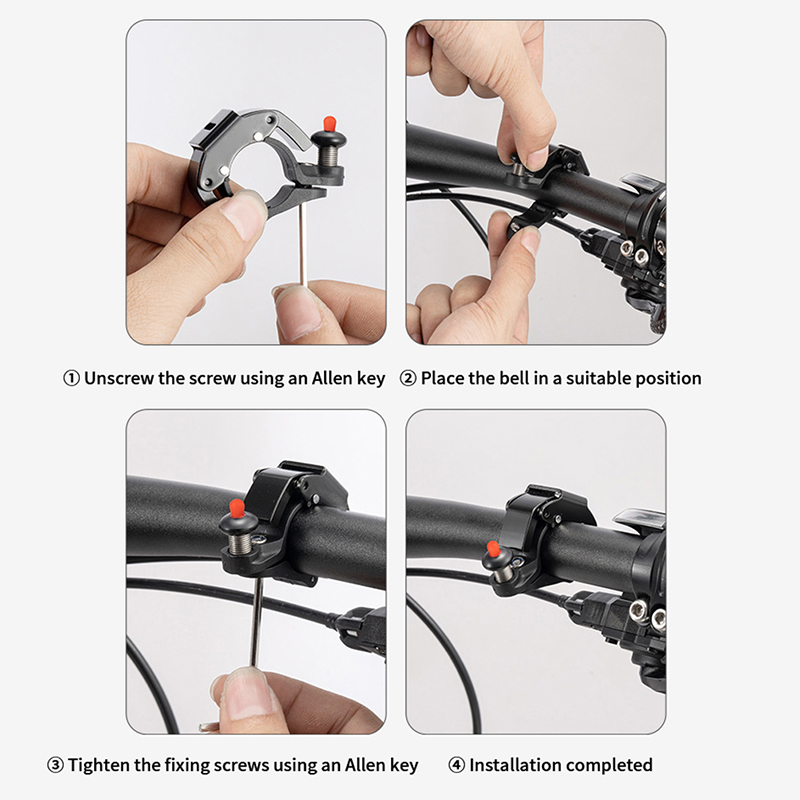 ① Unscrew the screw using an Allen key

② Place the bell in a suitable position

③ Tighten the fixing screws using an Allen key

④ Installation completed