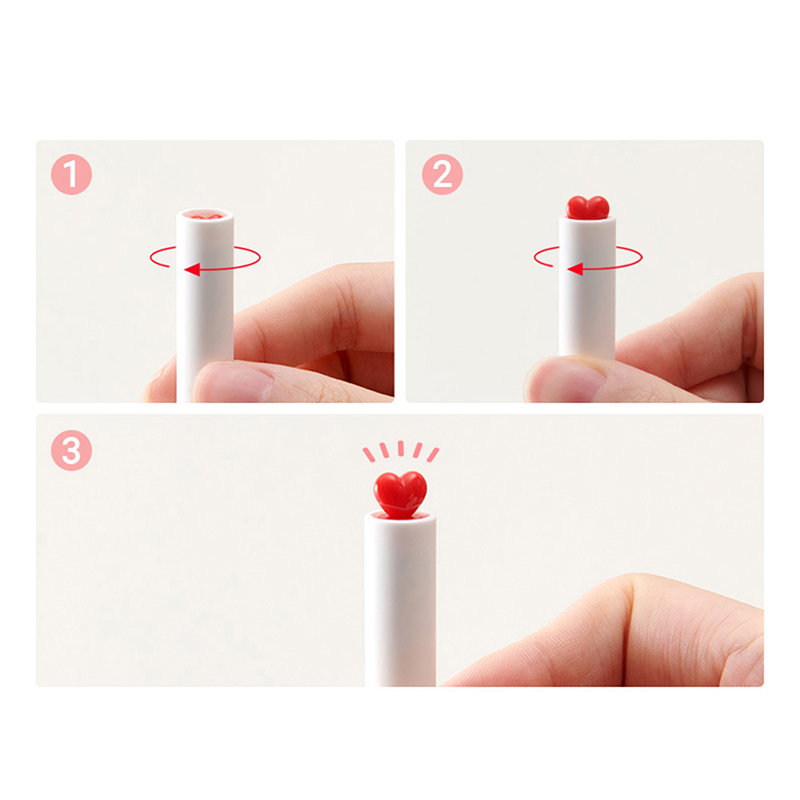 1

2

3