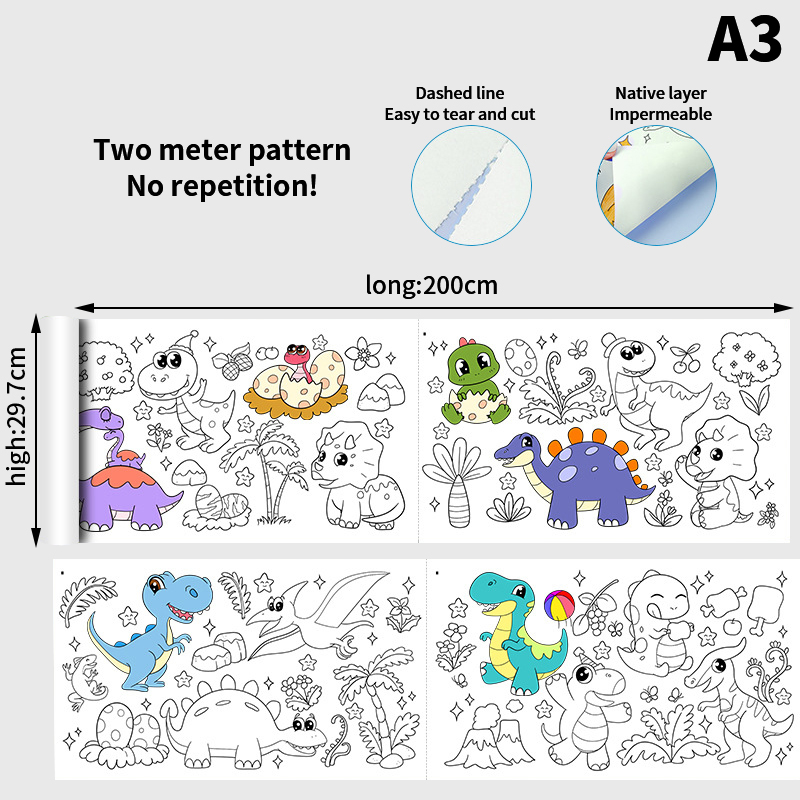 A3

Two meter pattern
No repetition!

Dashed line
Easy to tear and cut

Native layer
Impermeable

long:200cm

high:29.7cm