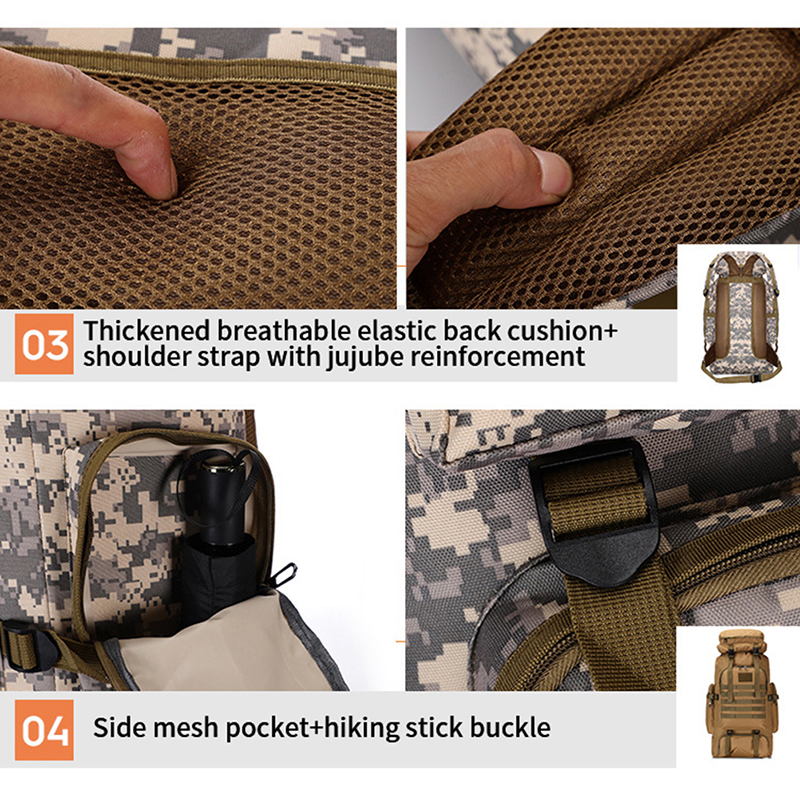 03 Thickened breathable elastic back cushion+ shoulder strap with jujube reinforcement

04 Side mesh pocket+hiking stick buckle