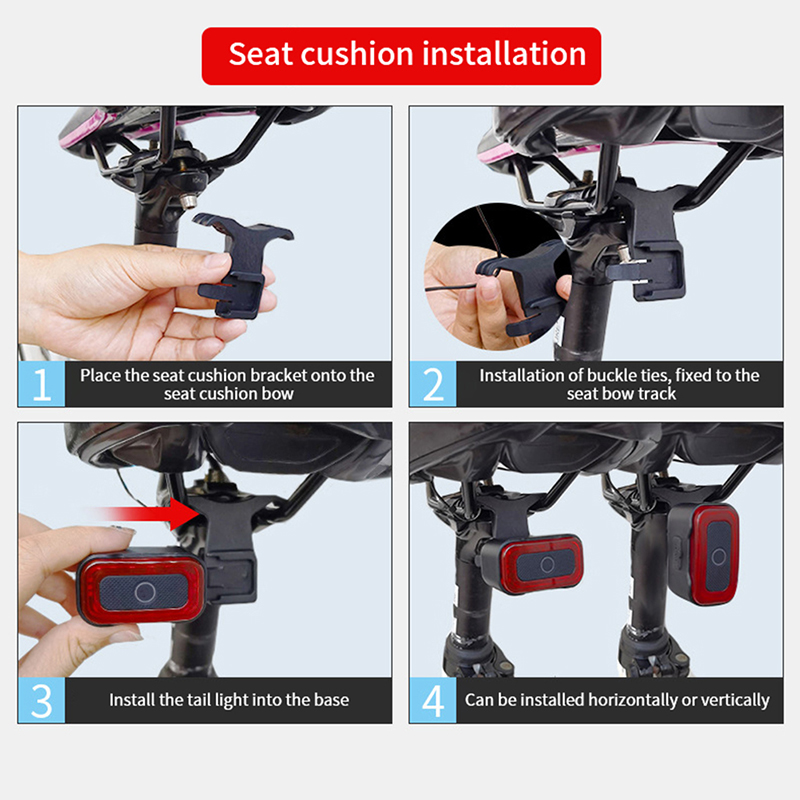 Seat cushion installation

1 Place the seat cushion bracket onto the seat cushion bow

2 Installation of buckle ties, fixed to the seat bow track

3 Install the tail light into the base

4 Can be installed horizontally or vertically