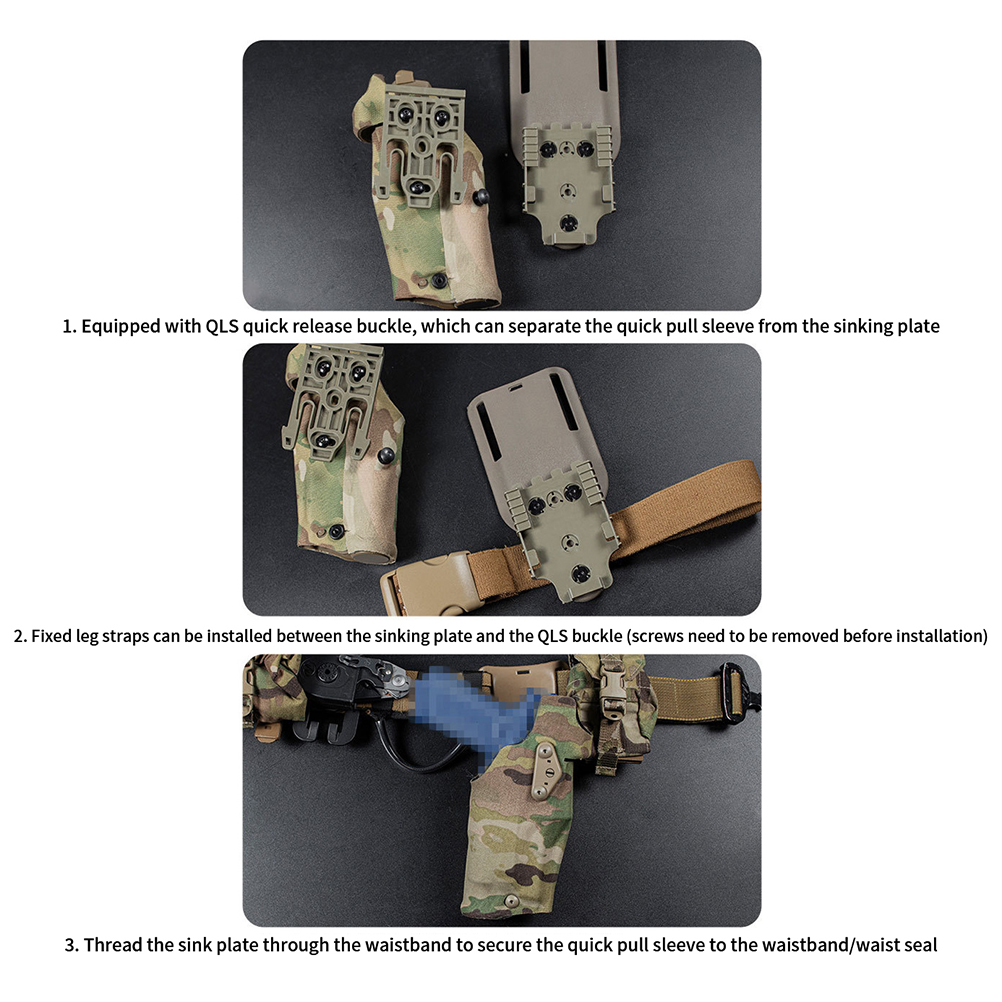 1. Equipped with QLS quick release buckle, which can separate the quick pull sleeve from the sinking plate

2. Fixed leg straps can be installed between the sinking plate and the QLS buckle (screws need to be removed before installation)

3. Thread the sink plate through the waistband to secure the quick pull sleeve to the waistband/waist seal