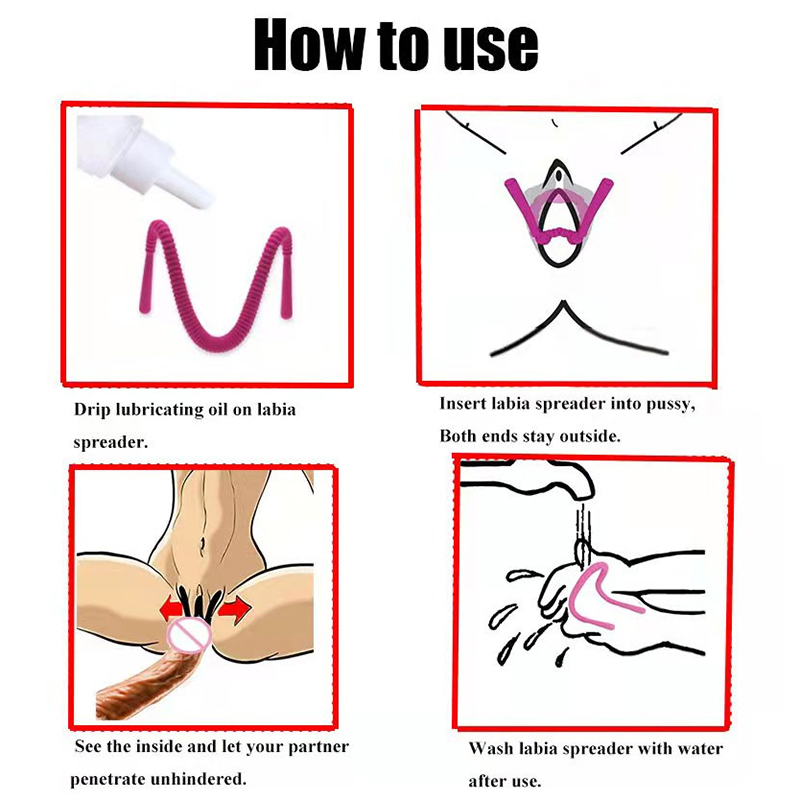 How to use

Drip lubricating oil on labia spreader.

Insert labia spreader into pussy, Both ends stay outside.

See the inside and let your partner penetrate unhindered.

Wash labia spreader with water after use.